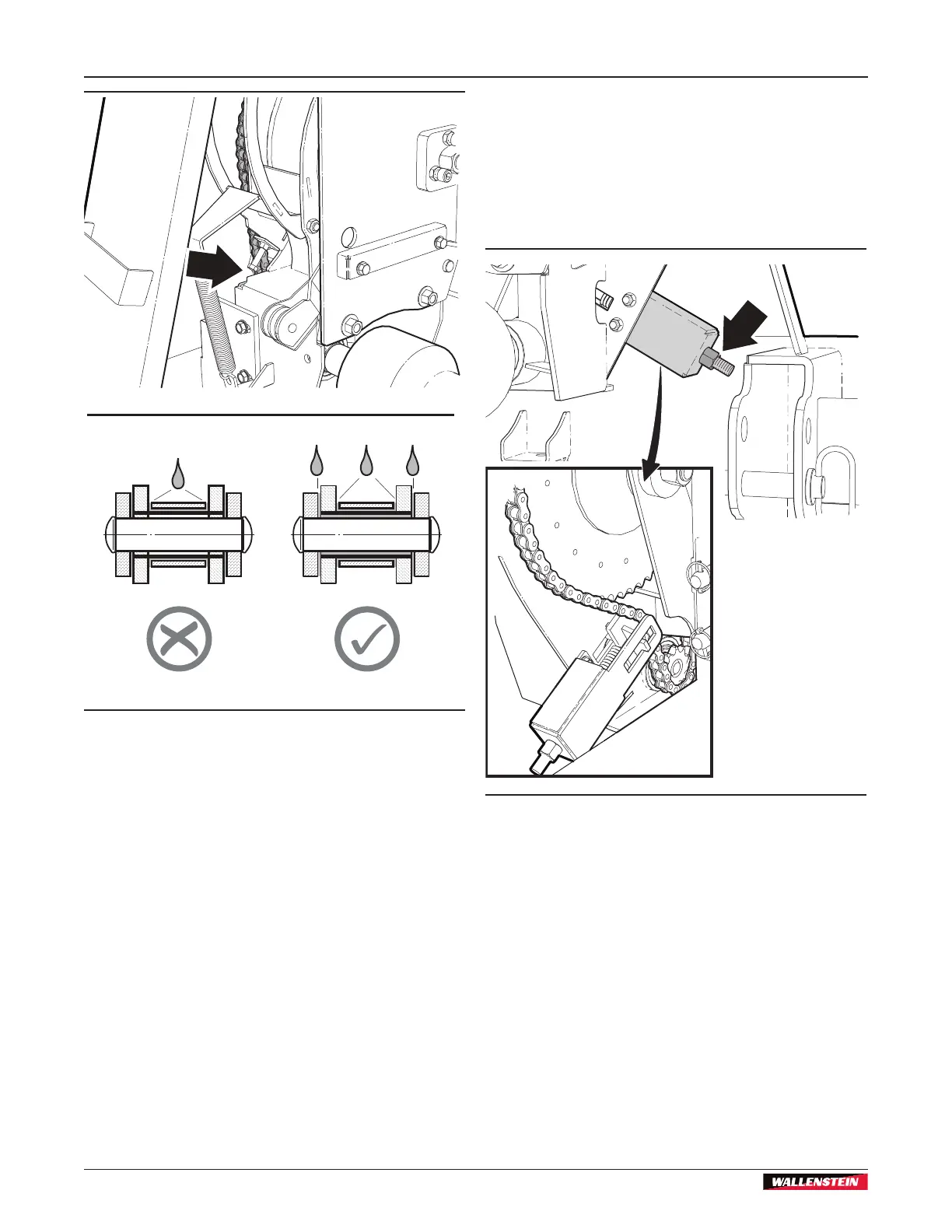 WALLENSTEIN