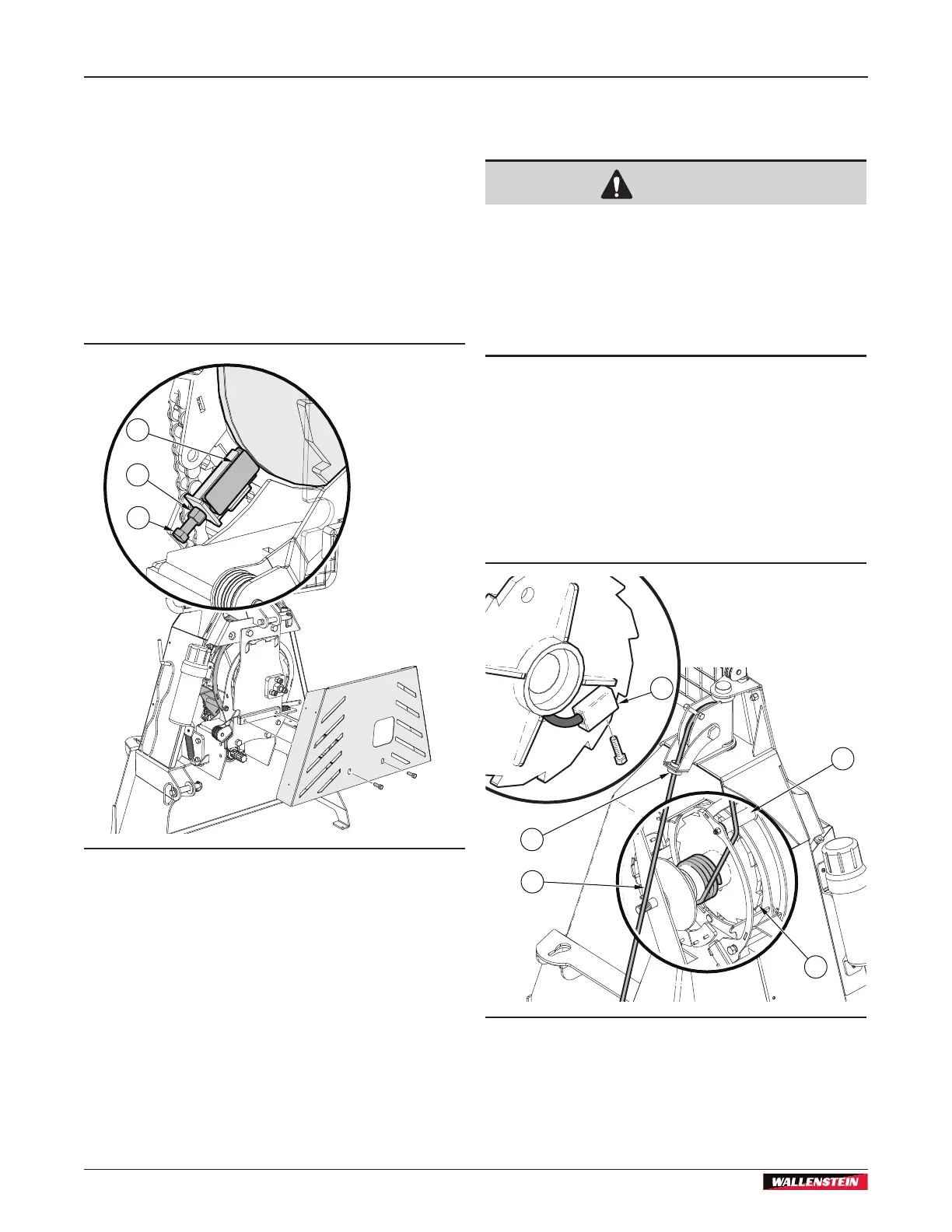 WALLENSTEIN