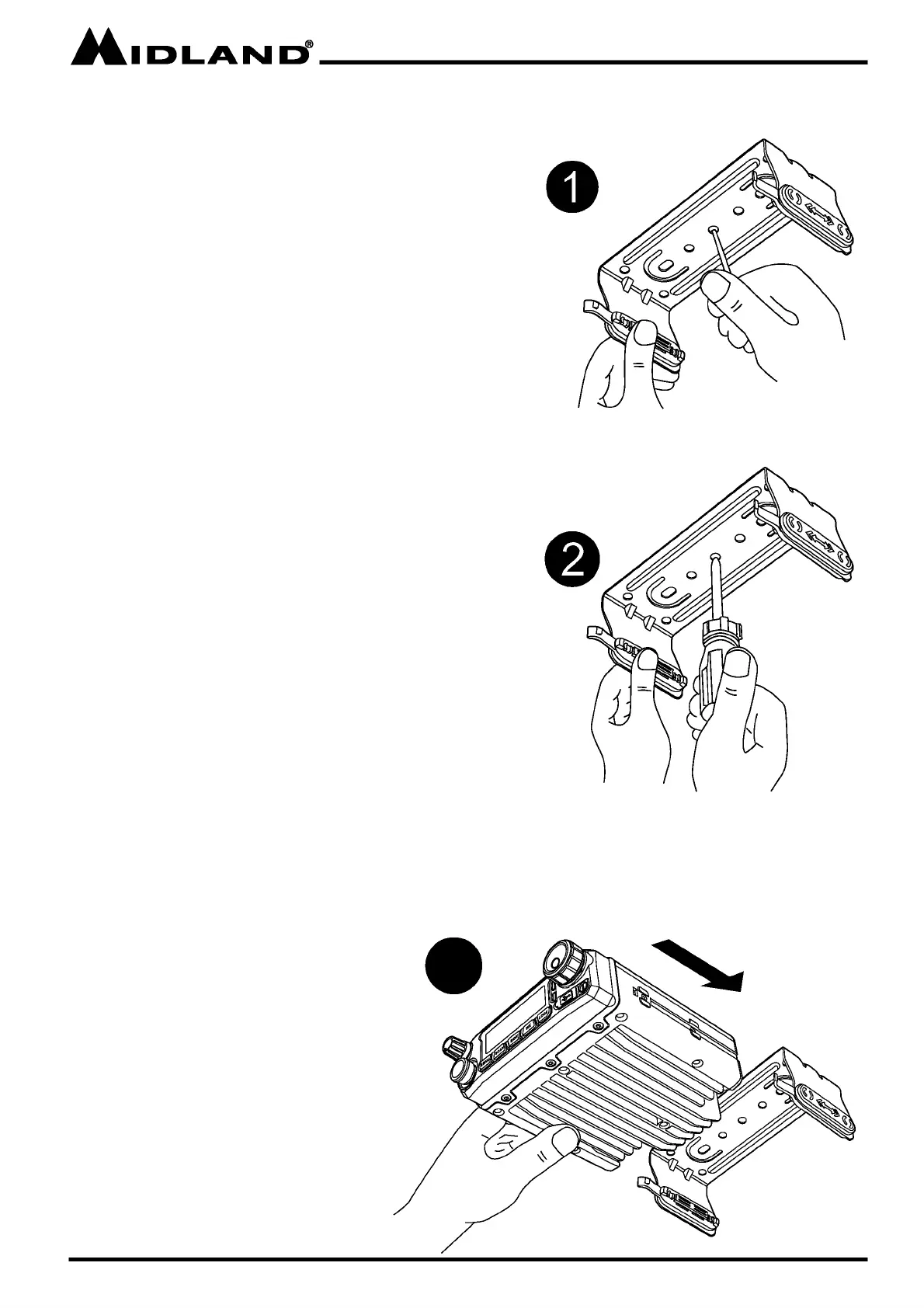 MIDLAND®

1

2