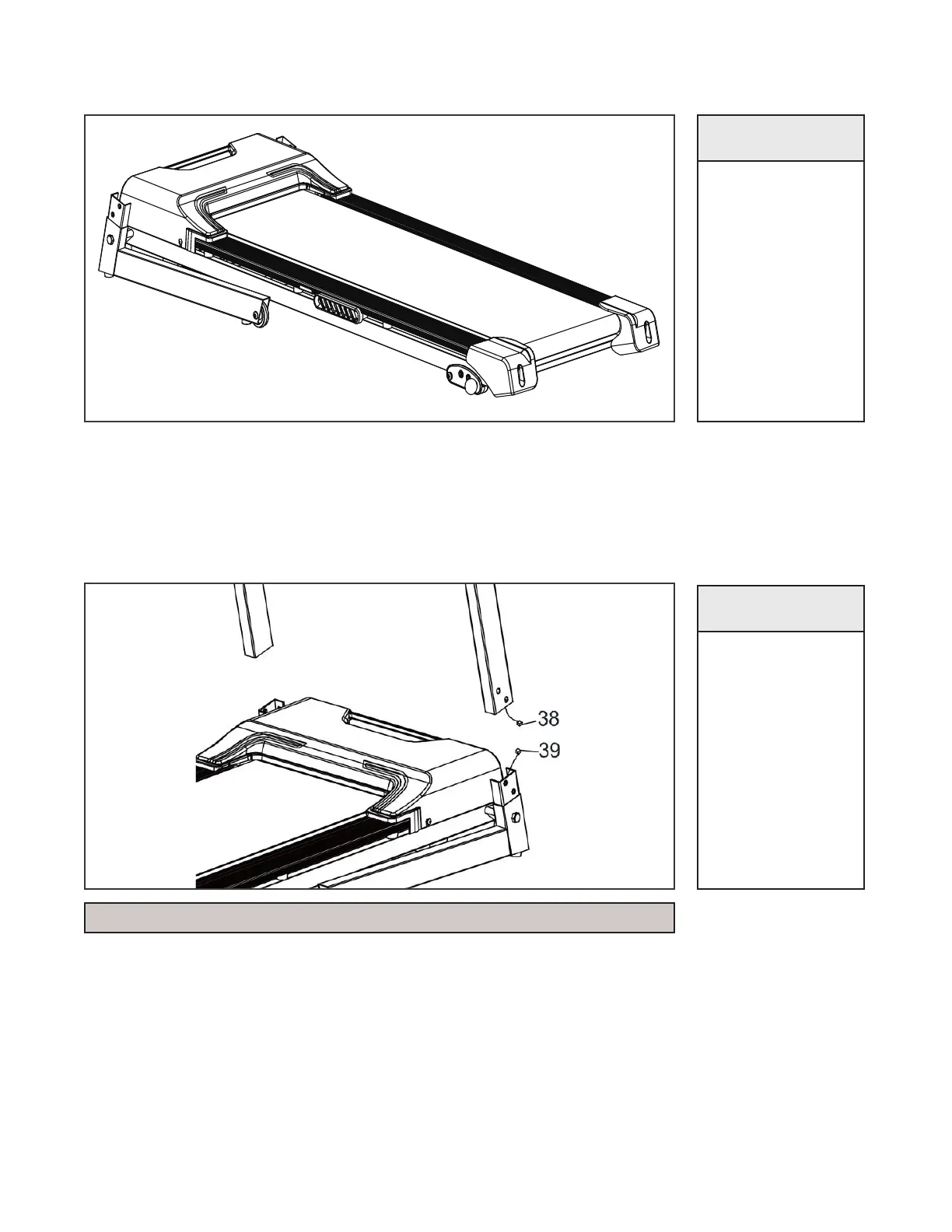 38
39