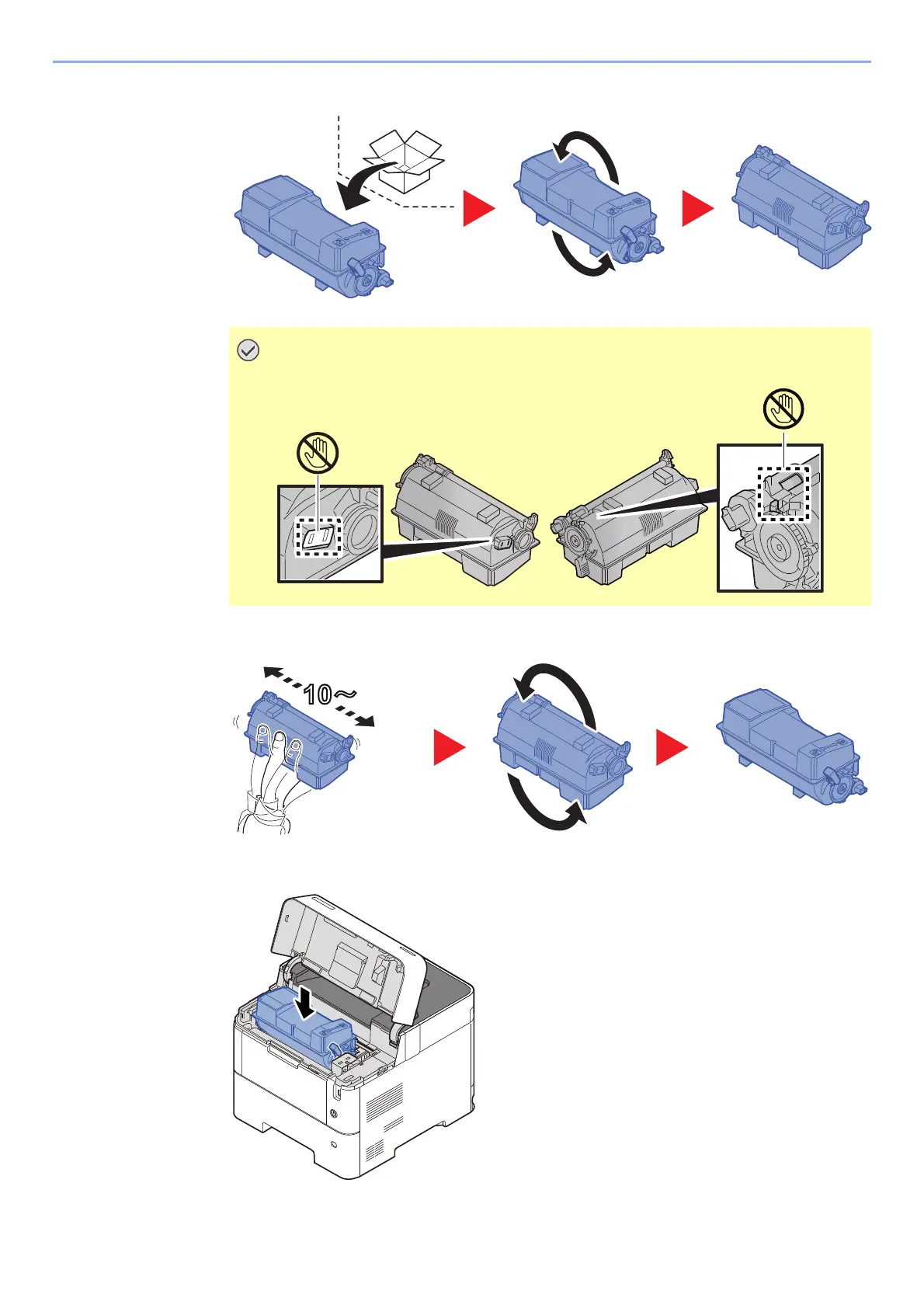 10~