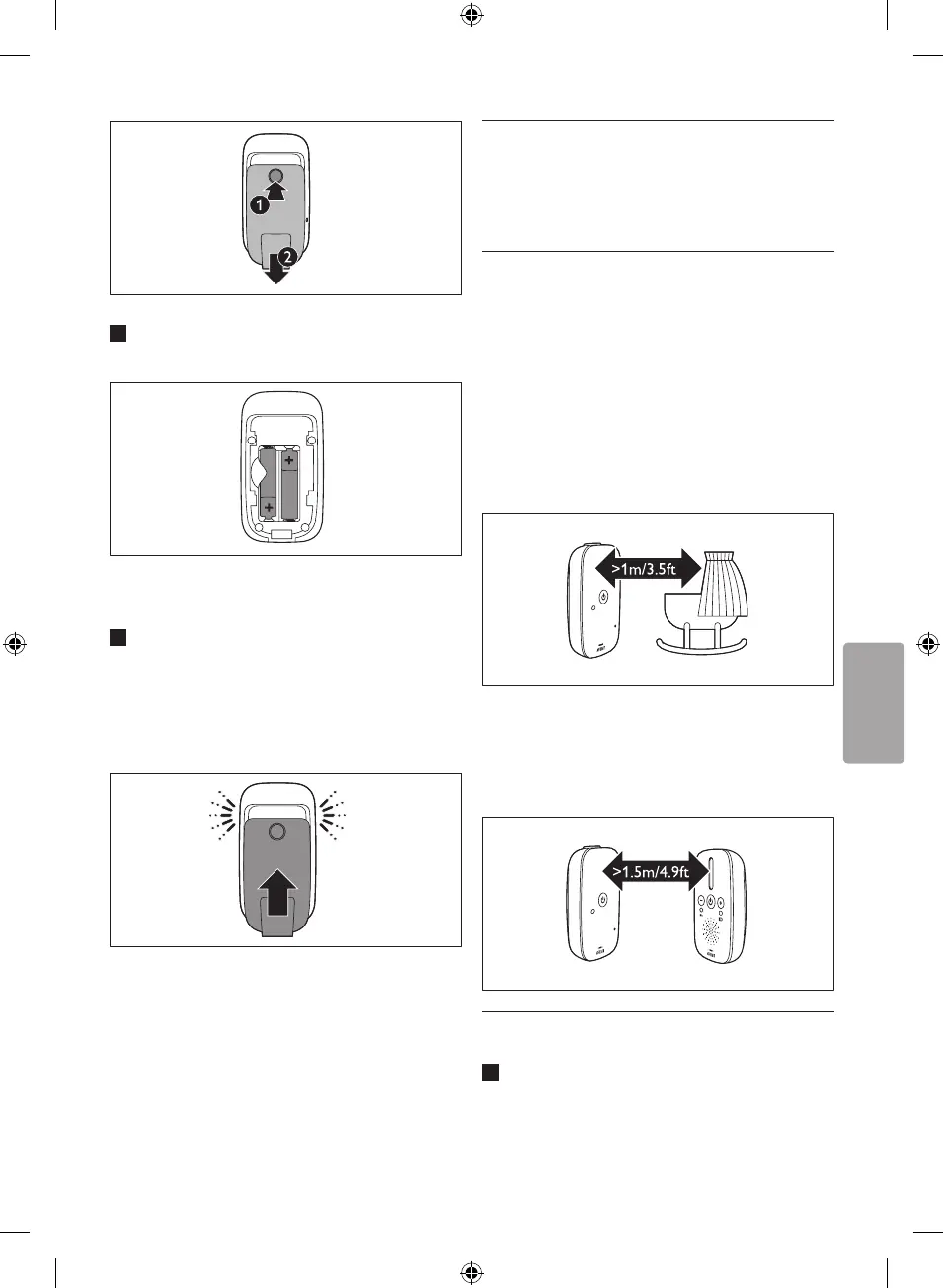 1

2

+

+

>1m/3.5ft

>1.5m/4.9ft