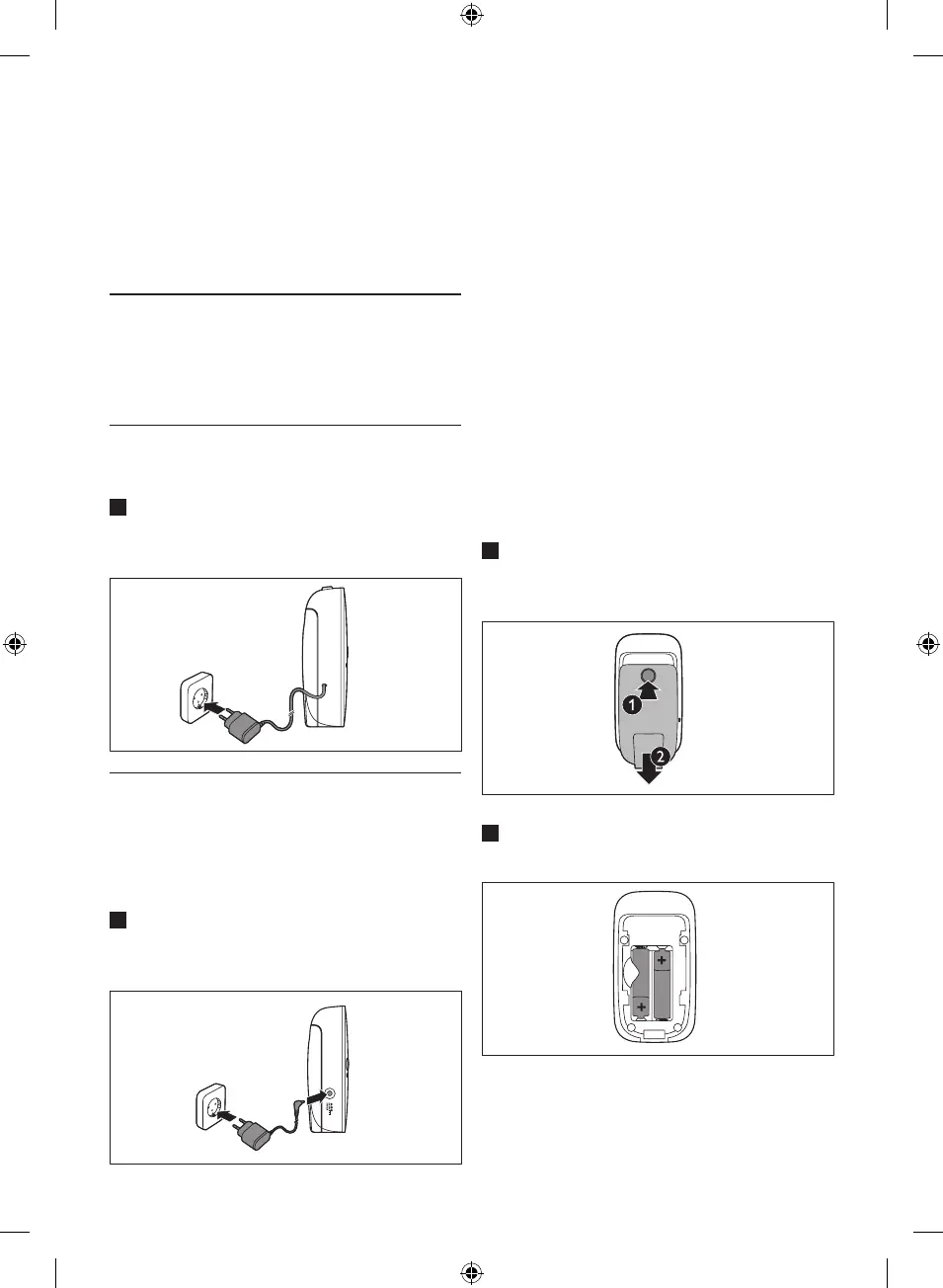 1
2
+
+