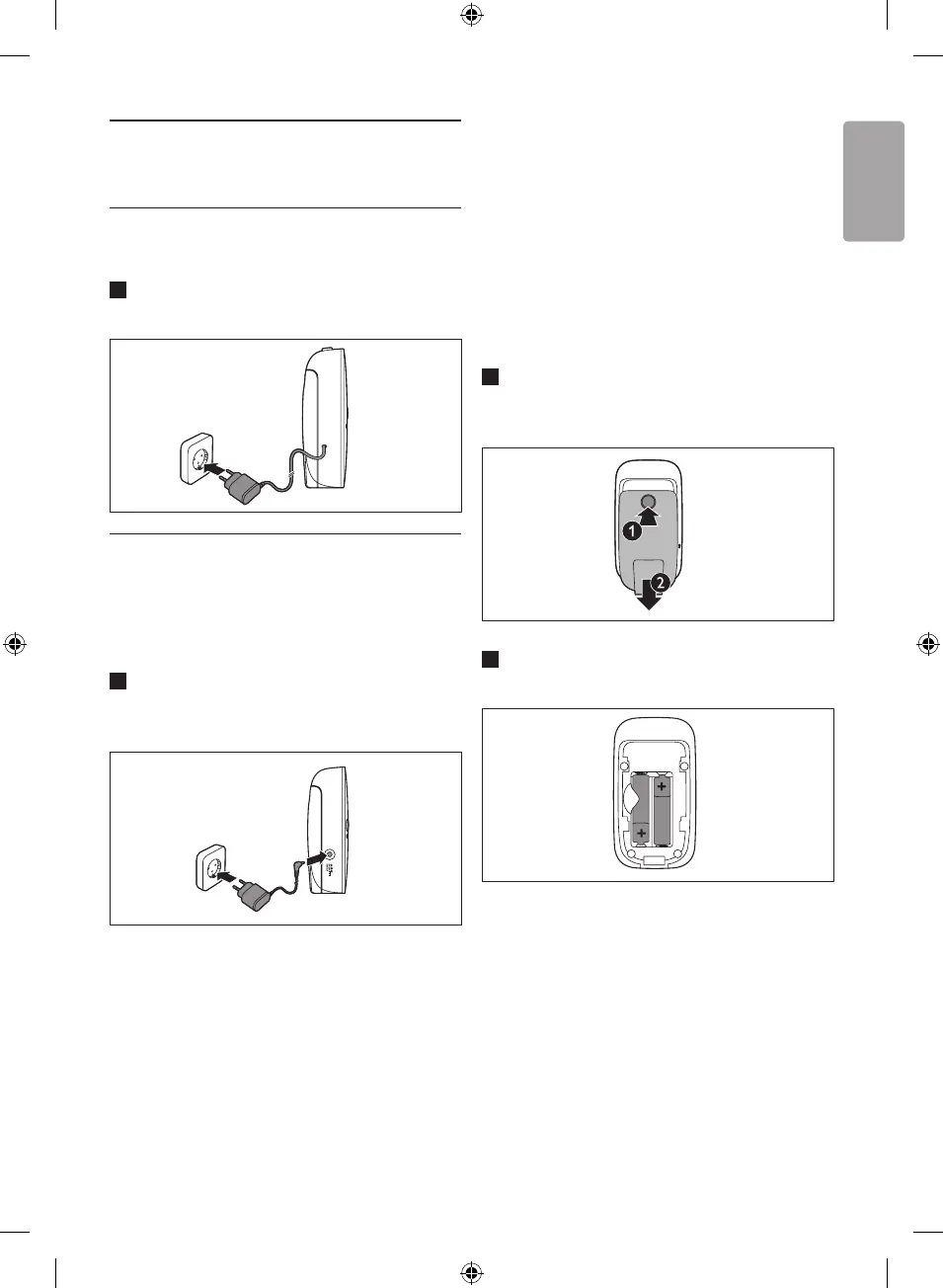 1

2

+

+