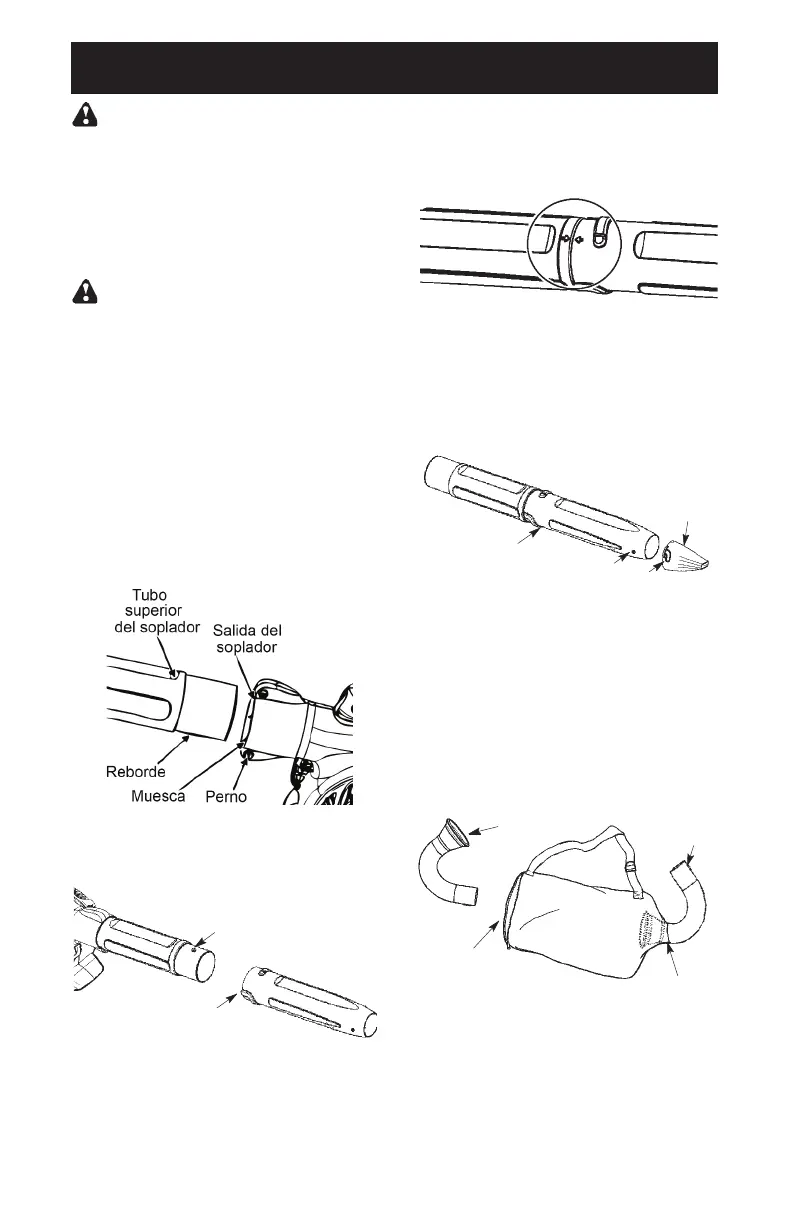 Tubo superior del soplador

Salida del soplador

Reborde

Muesca

Perno