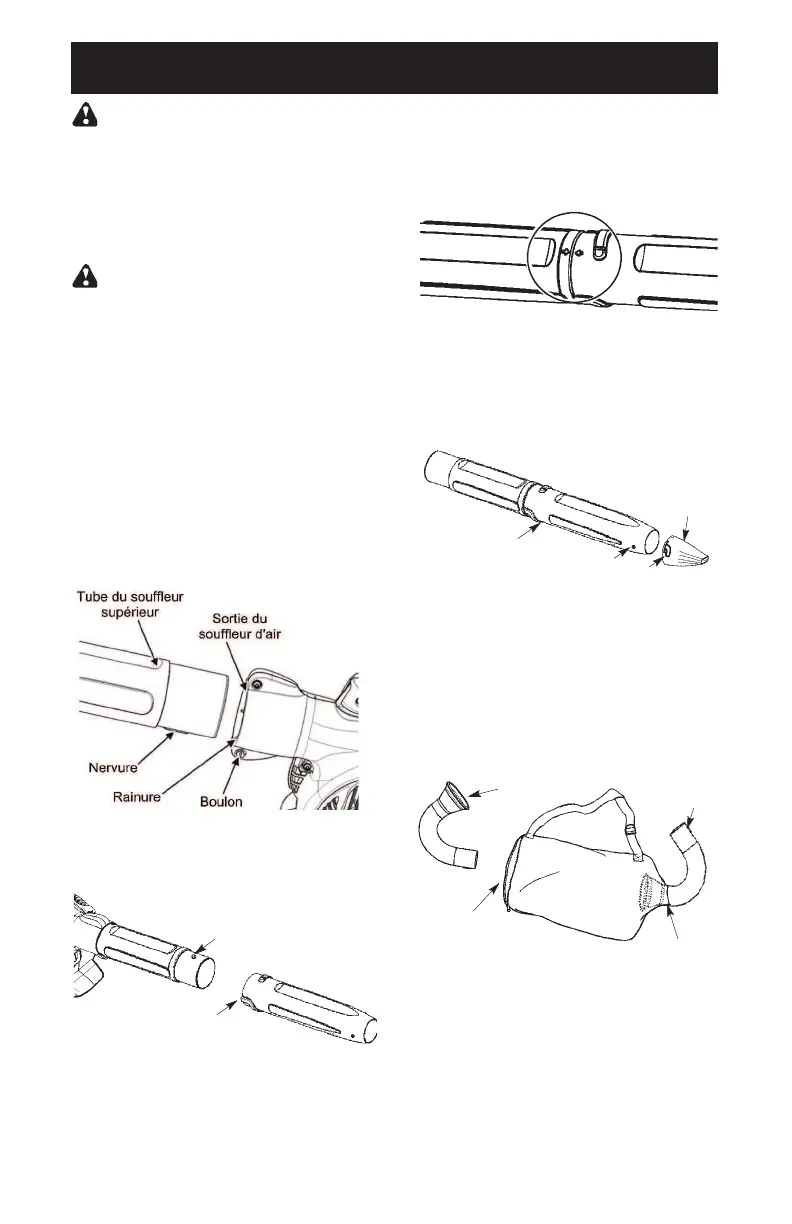 Tube du souffleur supérieur

Sortie du souffleur d'air

Nervure

Rainure

Boulon