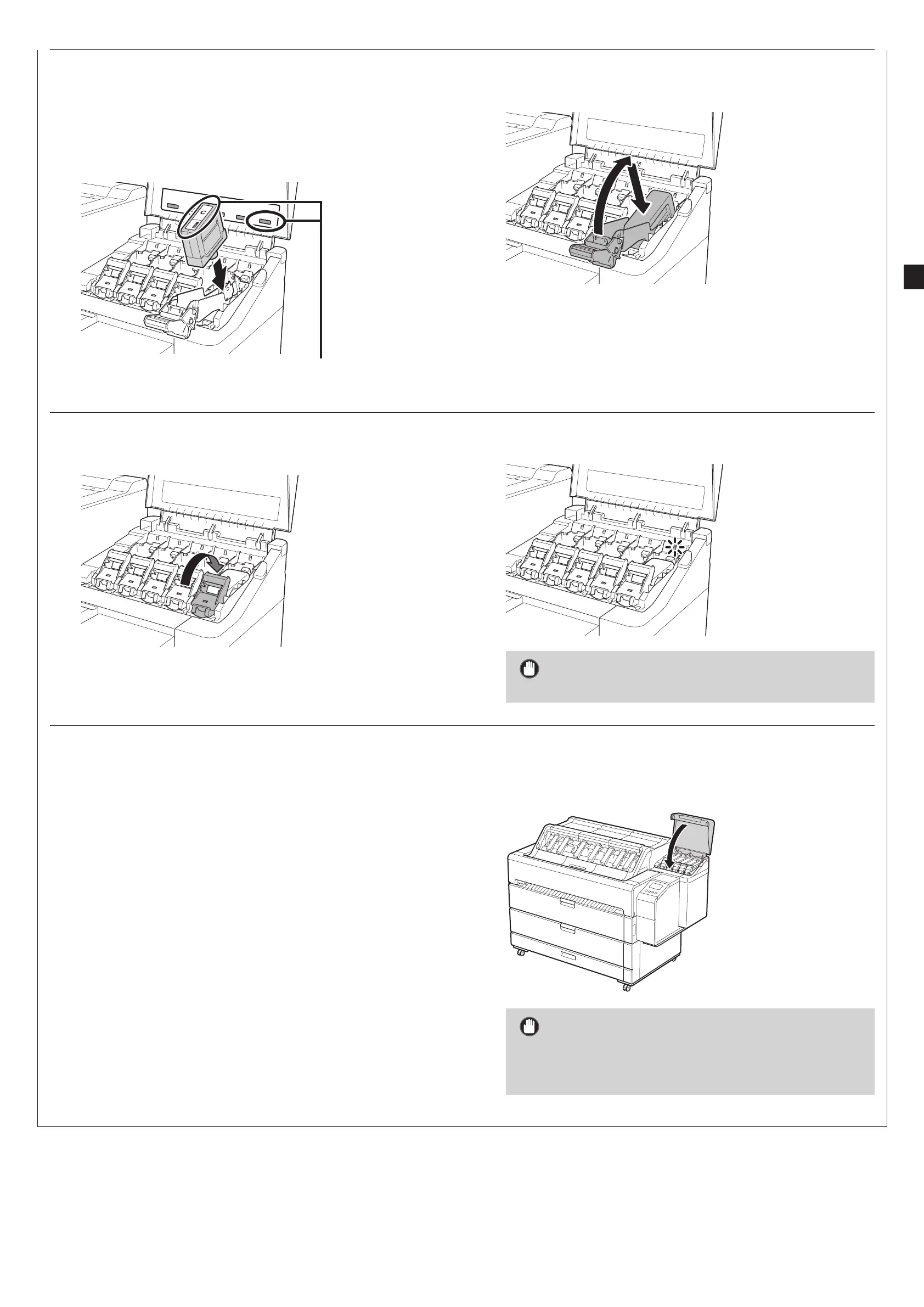 C