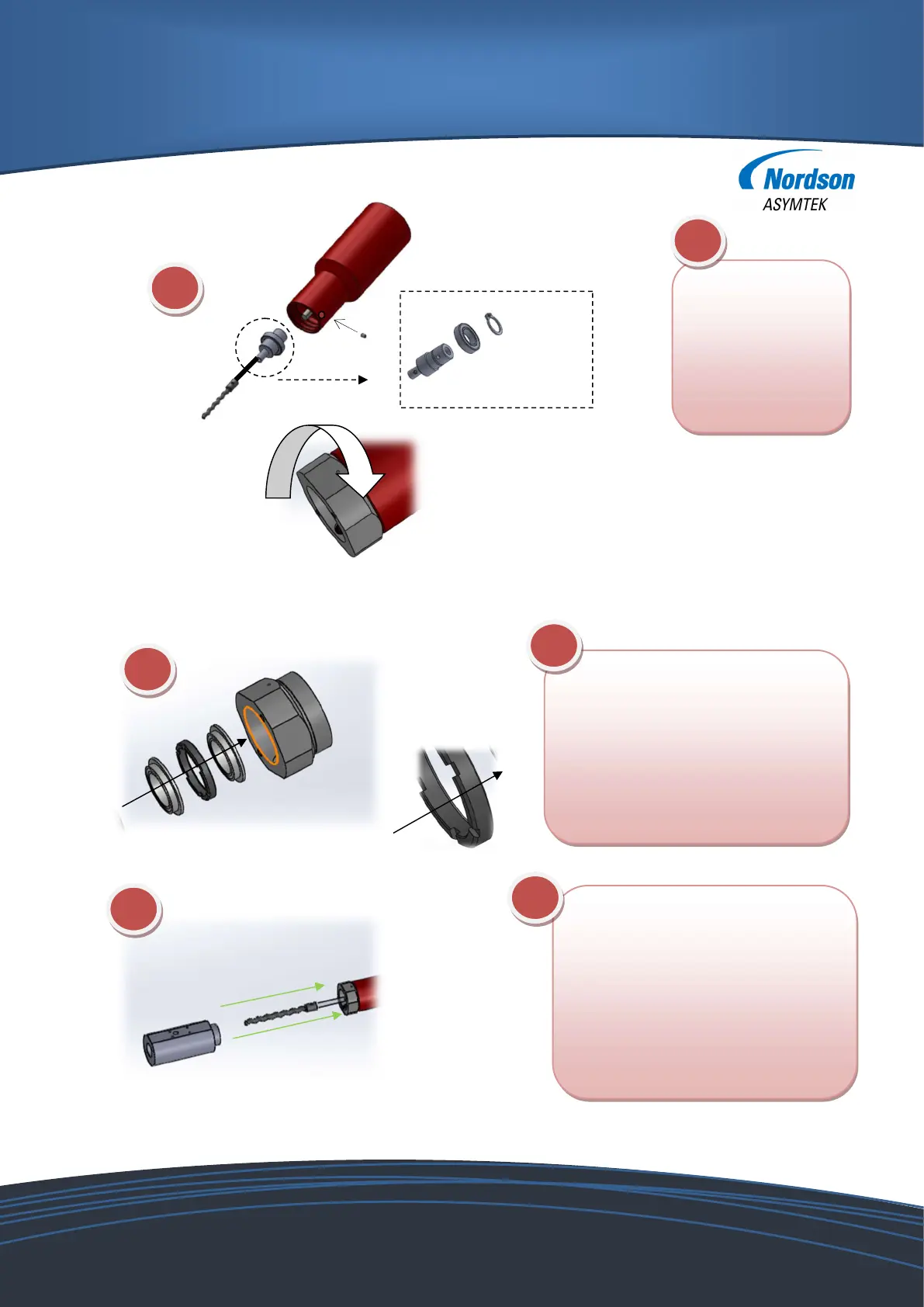 Nordson
ASYMTEK