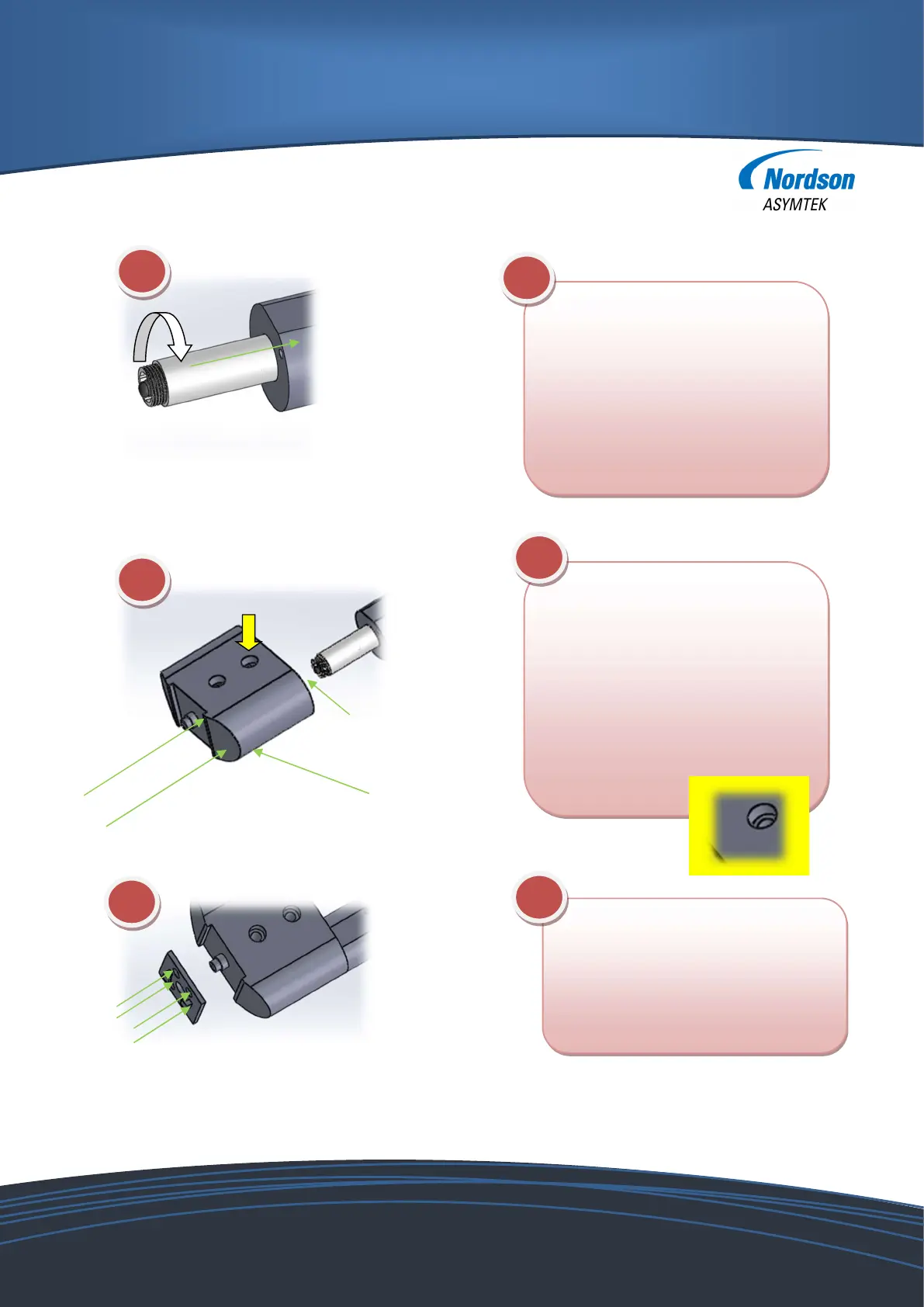 Nordson
ASYMTEK