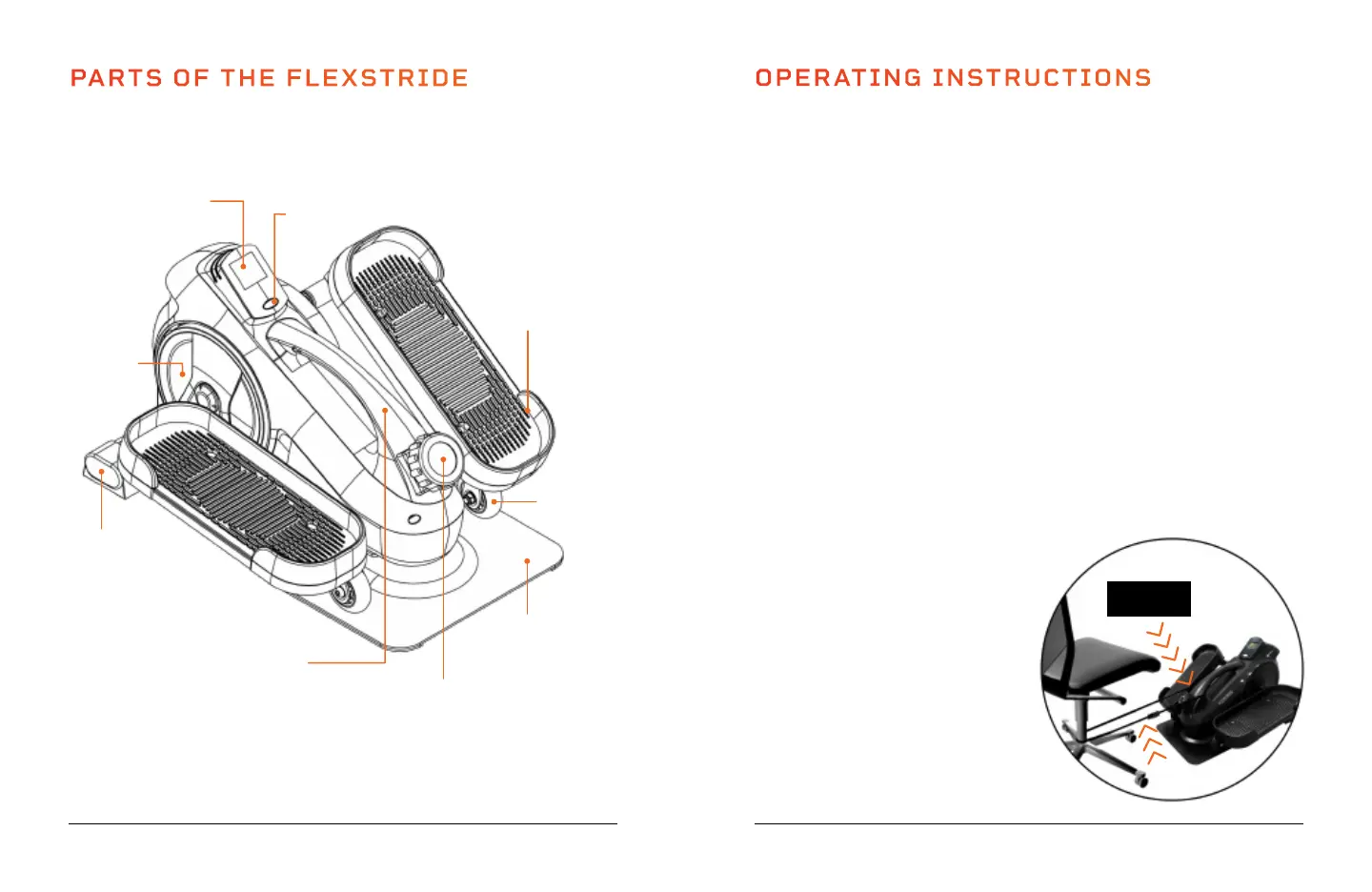 PARTS OF THE FLEXSTRIDE

OPERATING INSTRUCTIONS