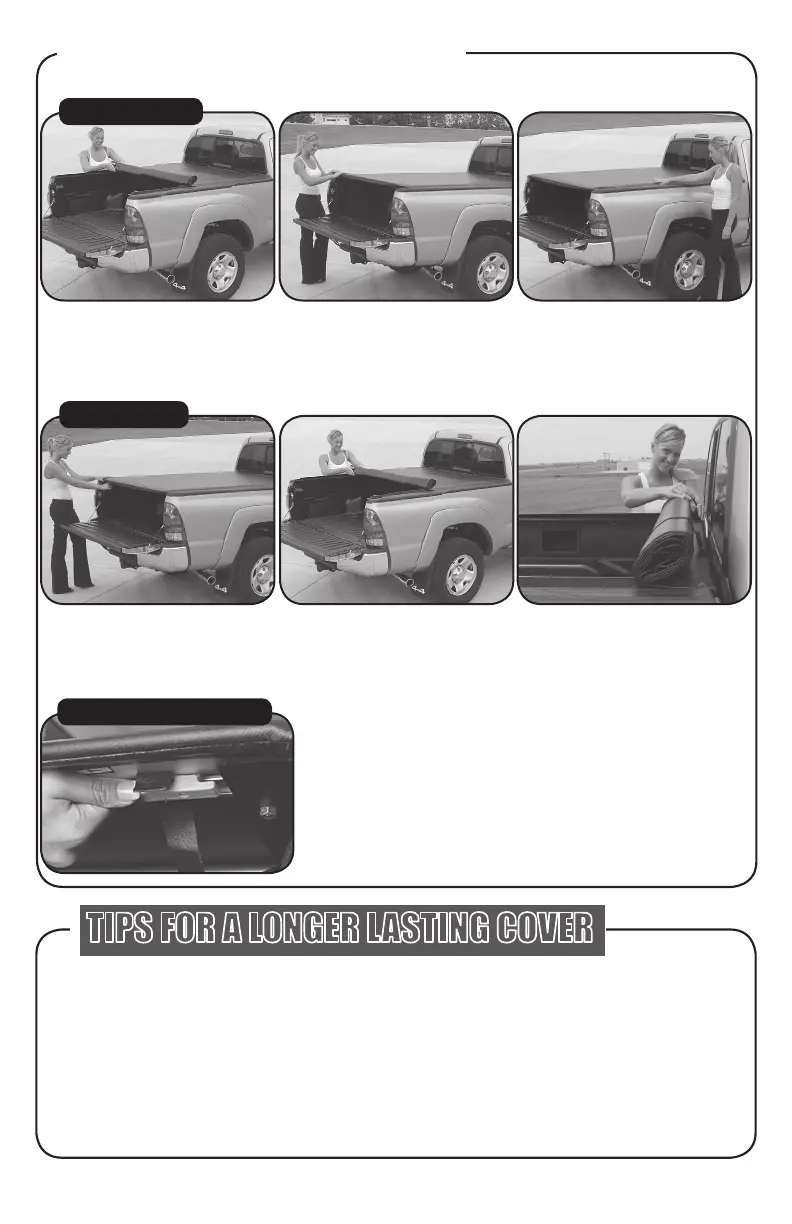 TIPS FOR A LONGER LASTING COVER