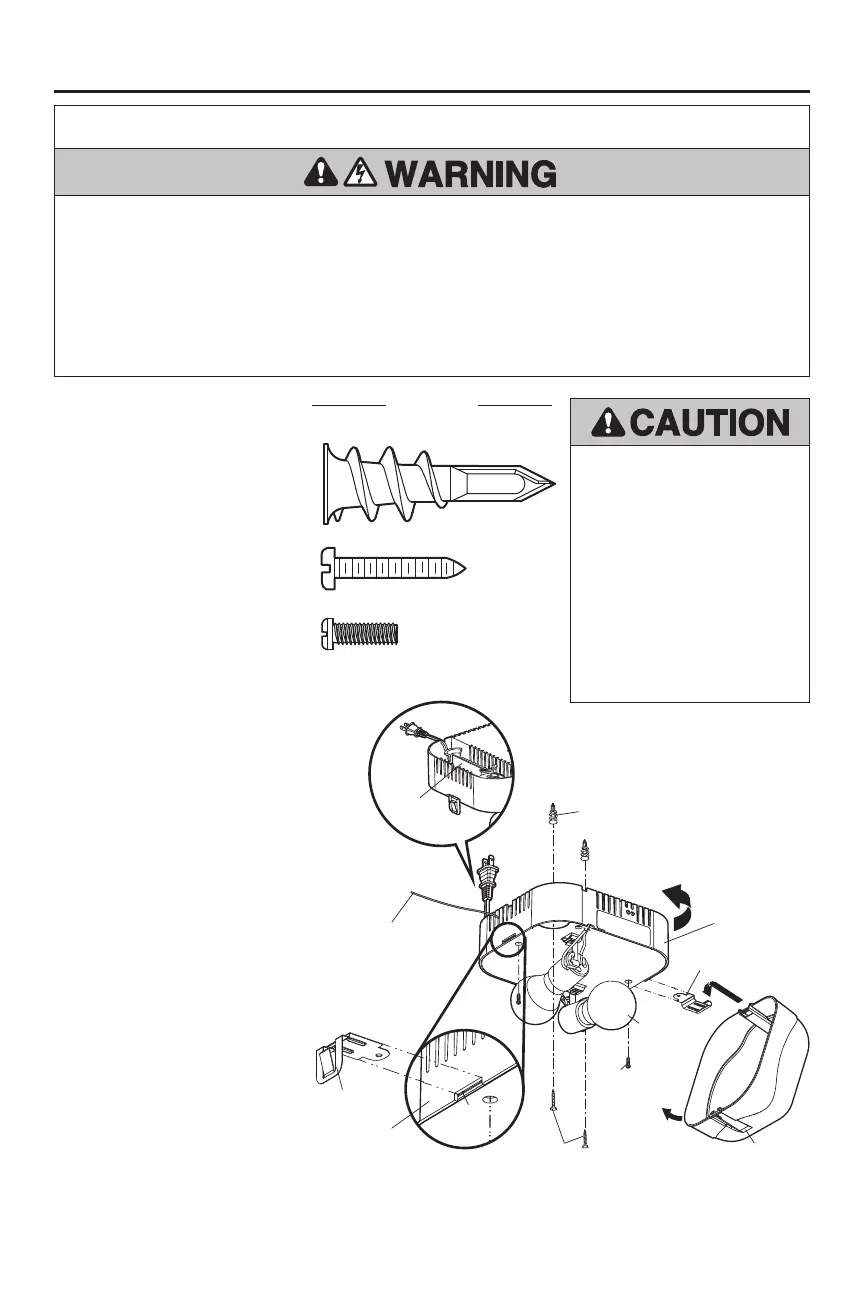 WARNING

CAUTION