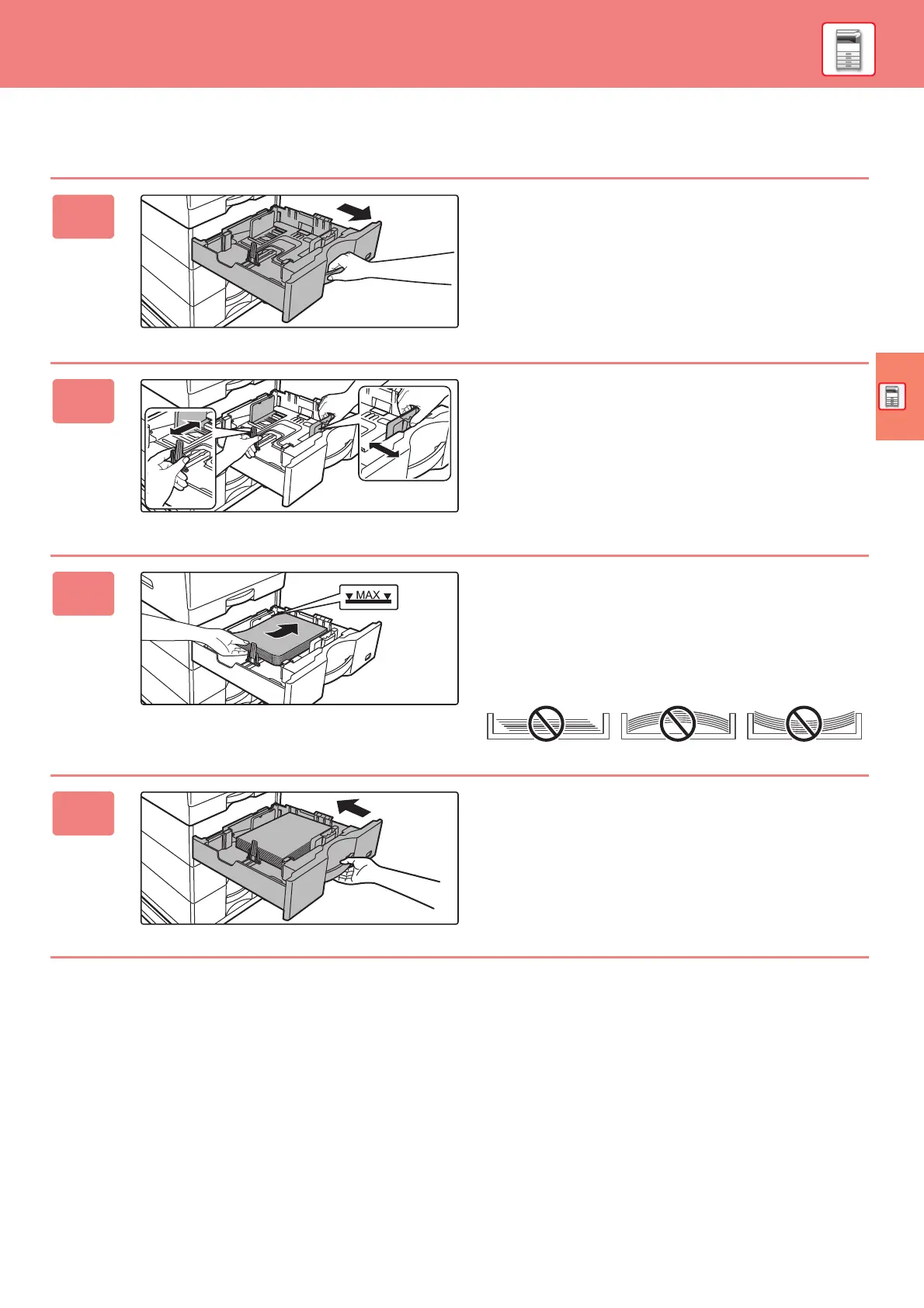 MAX