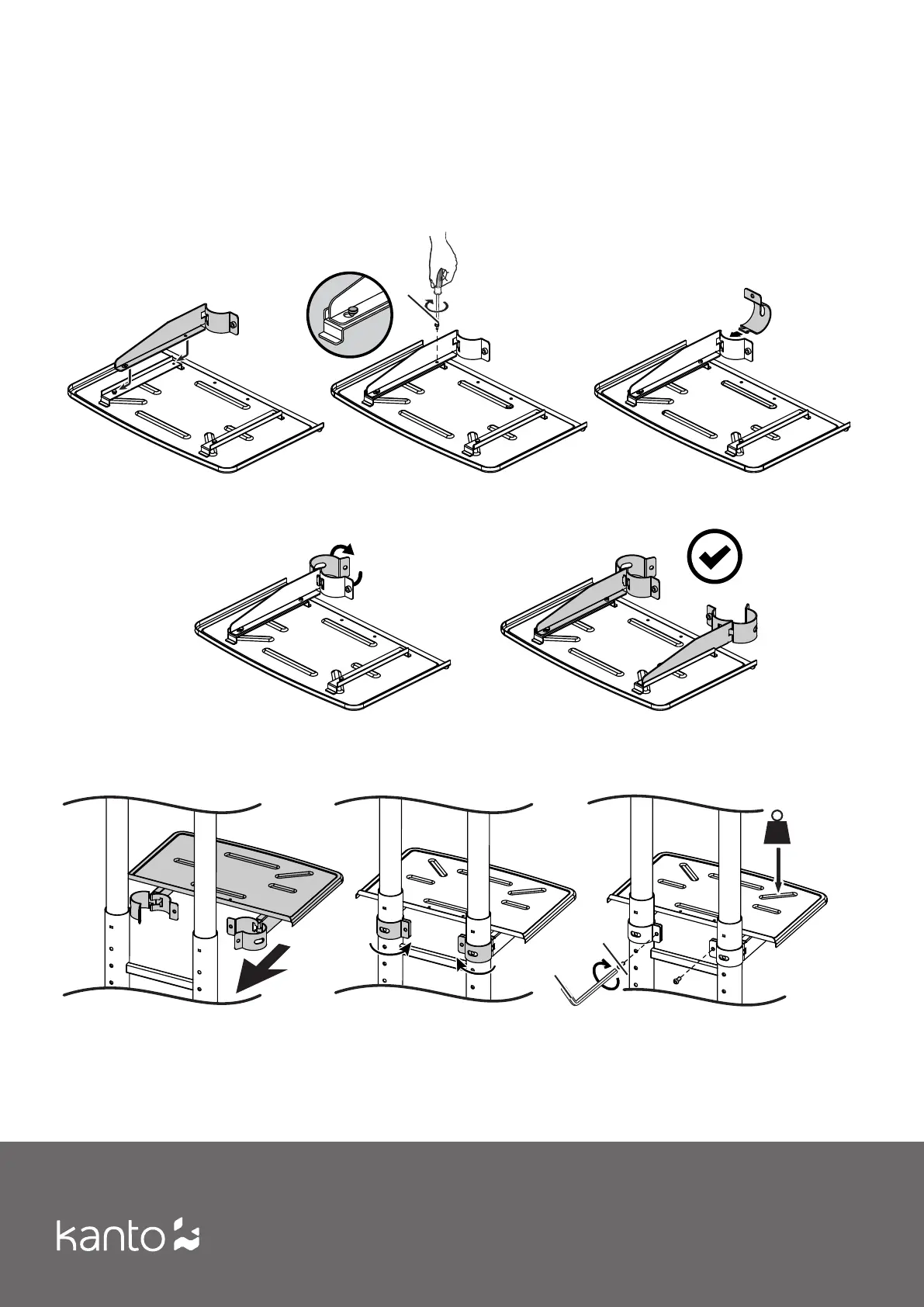 kanto