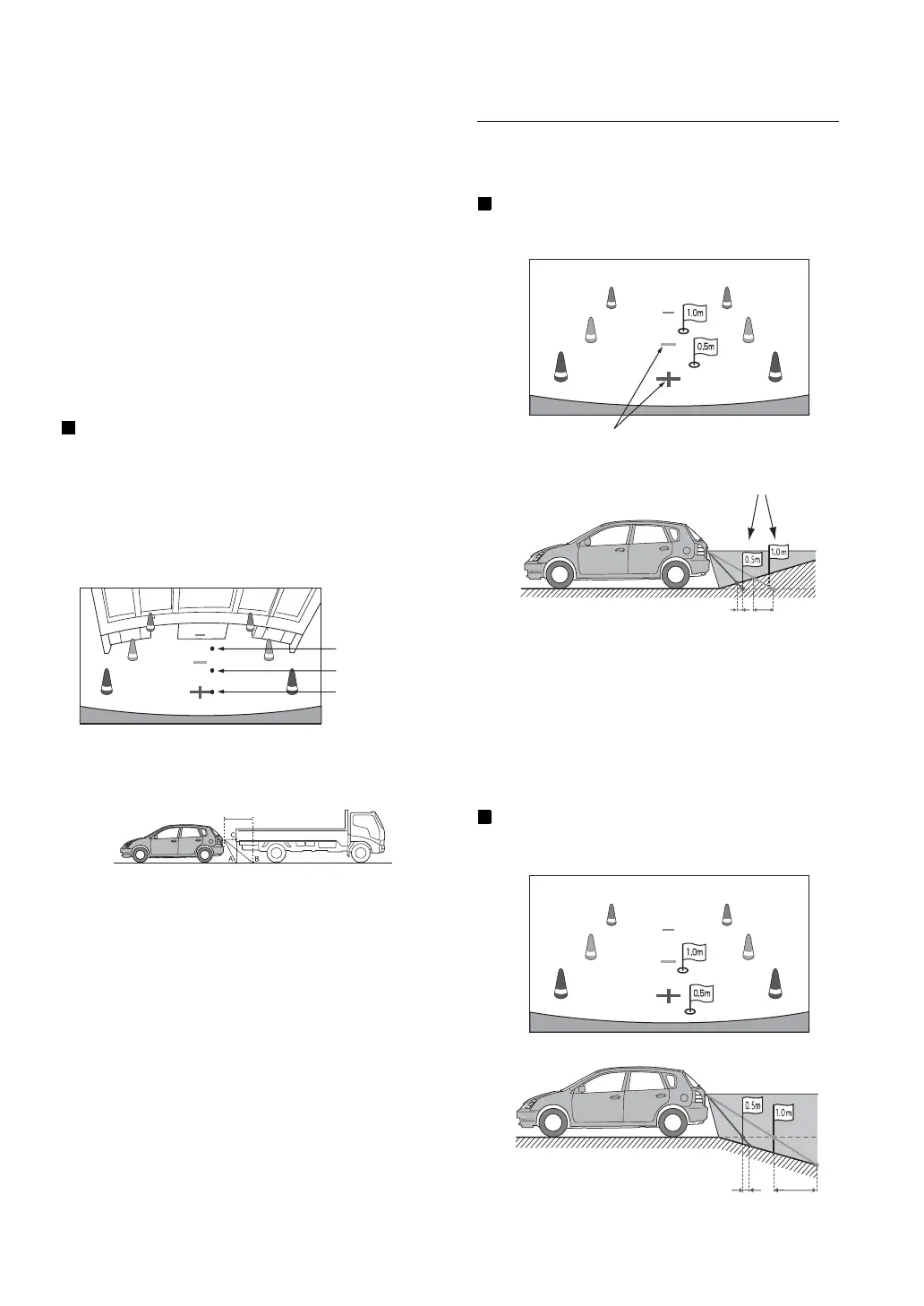 1.0m

0.5m

0.5m

1.0m

C

A

B

1.0m

0.5m

0.5m

1.0m