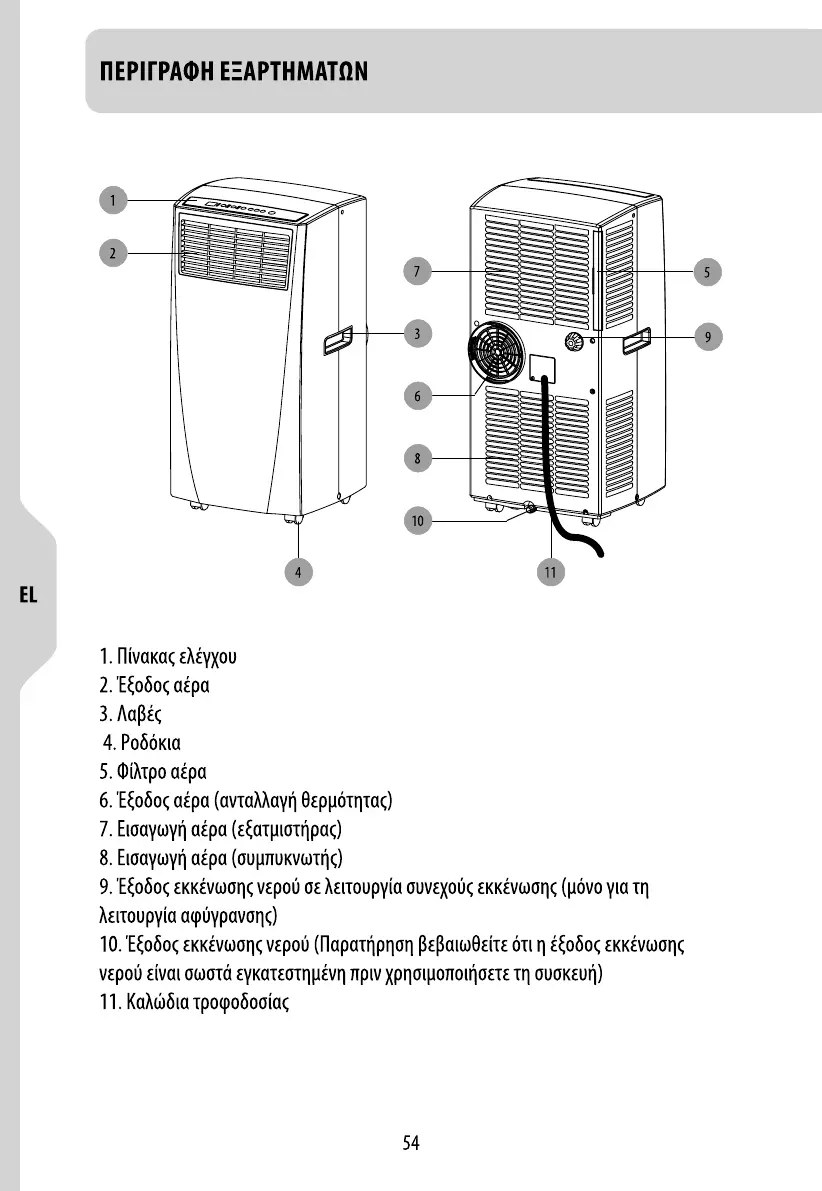 ΠΕΡΙΓΡΑΦΗ ΕΞΑΡΤΗΜΑΤΩΝ

1
2
7
5
3
9
6
8
10
4
11

EL

1. Πίνακας ελέγχου
2. Έξοδος αέρα
3. Λαβές
4. Ροδόκια
5. Φίλτρο αέρα
6. Έξοδος αέρα (ανταλλαγή θερμότητας)
7. Εισαγωγή αέρα (εξατμιστήρας)
8. Εισαγωγή αέρα (συμπυκνωτής)
9. Έξοδος εκκένωσης νερού σε λειτουργία συνεχούς εκκένωσης (μόνο για τη λειτουργία αφύγρανσης)
10. Έξοδος εκκένωσης νερού (Παρατήρηση βεβαιωθείτε ότι η έξοδος εκκένωσης νερού είναι σωστά εγκατεστημένη πριν χρησιμοποιήσετε τη συσκευή)
11. Καλώδια τροφοδοσίας

54