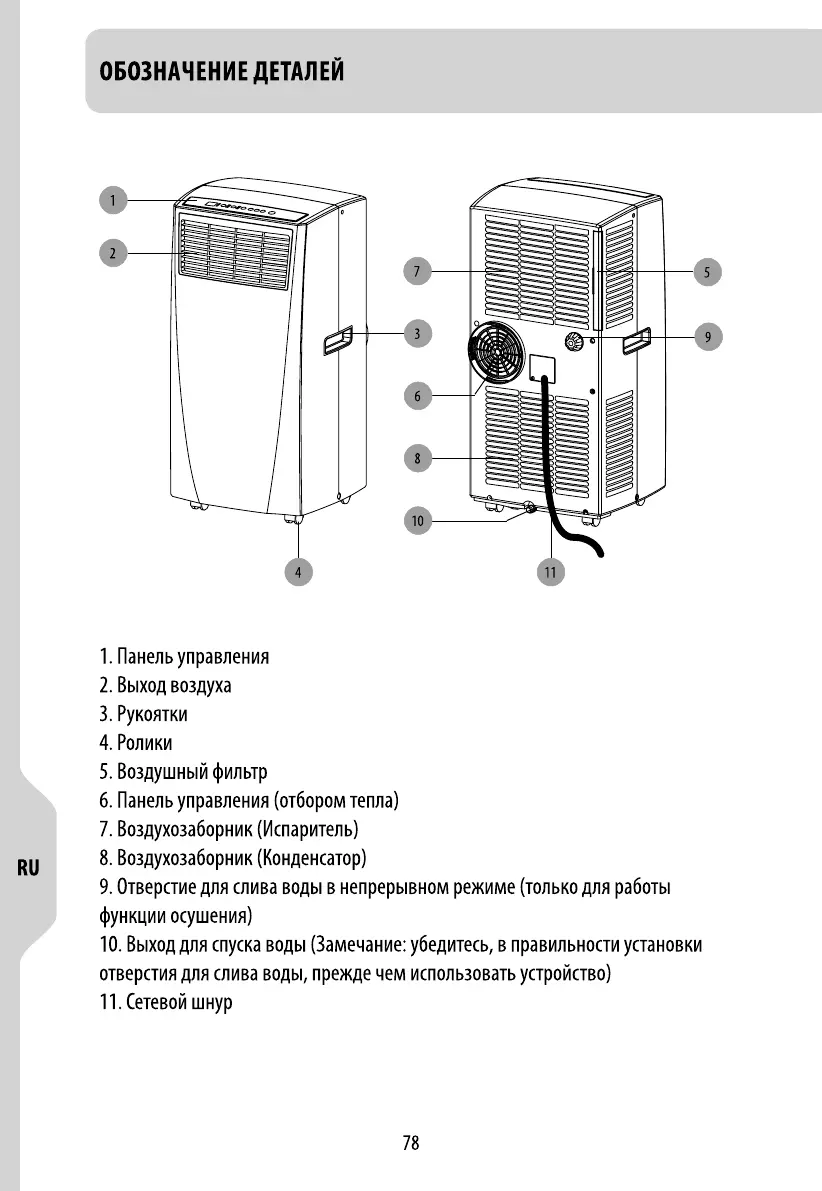 ОБОЗНАЧЕНИЕ ДЕТАЛЕЙ

1
2
7
5
3
9
6
8
10
4
11

1. Панель управления
2. Выход воздуха
3. Рукоятки
4. Ролики
5. Воздушный фильтр
6. Панель управления (отбором тепла)
7. Воздухозаборник (Испаритель)
8. Воздухозаборник (Конденсатор)
9. Отверстие для слива воды в непрерывном режиме (только для работы функции осушения)
10. Выход для спуска воды (Замечание: убедитесь, в правильности установки отверстия для слива воды, прежде чем использовать устройство)
11. Сетевой шнур

RU

78