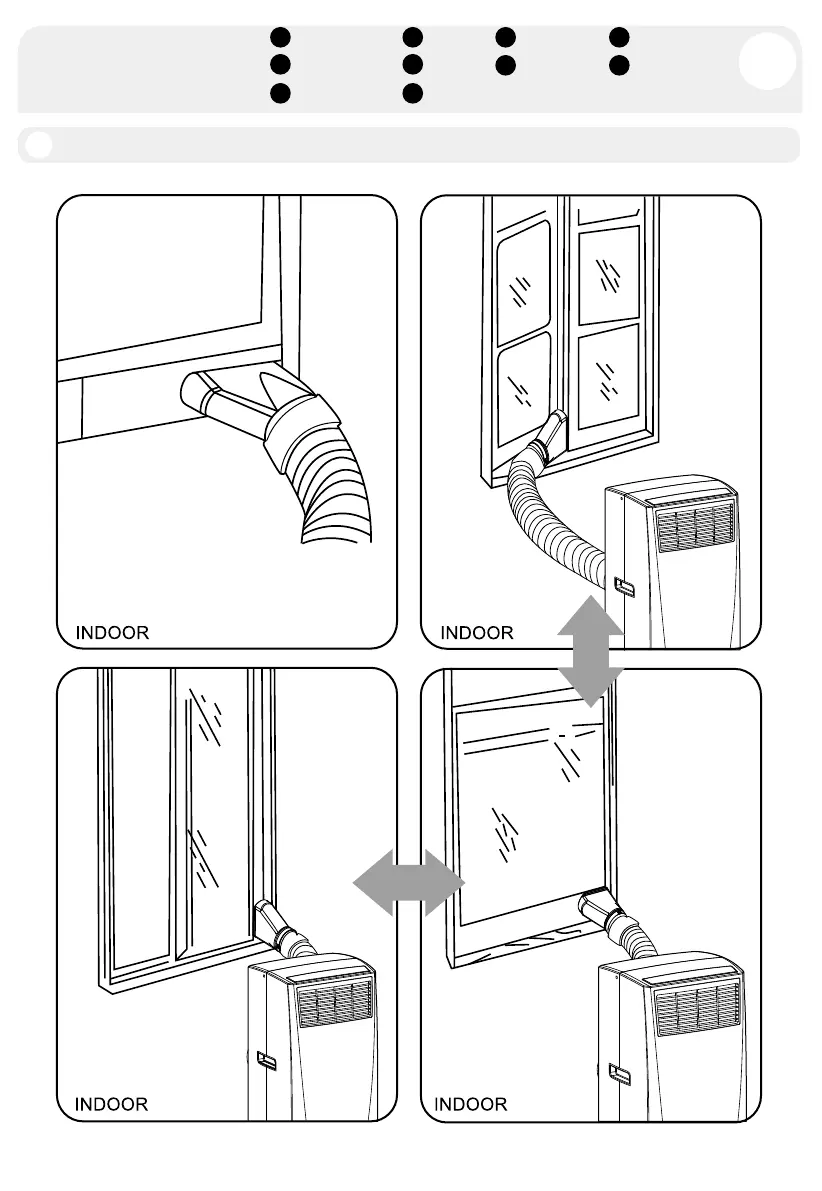 INDOOR

INDOOR

INDOOR

INDOOR