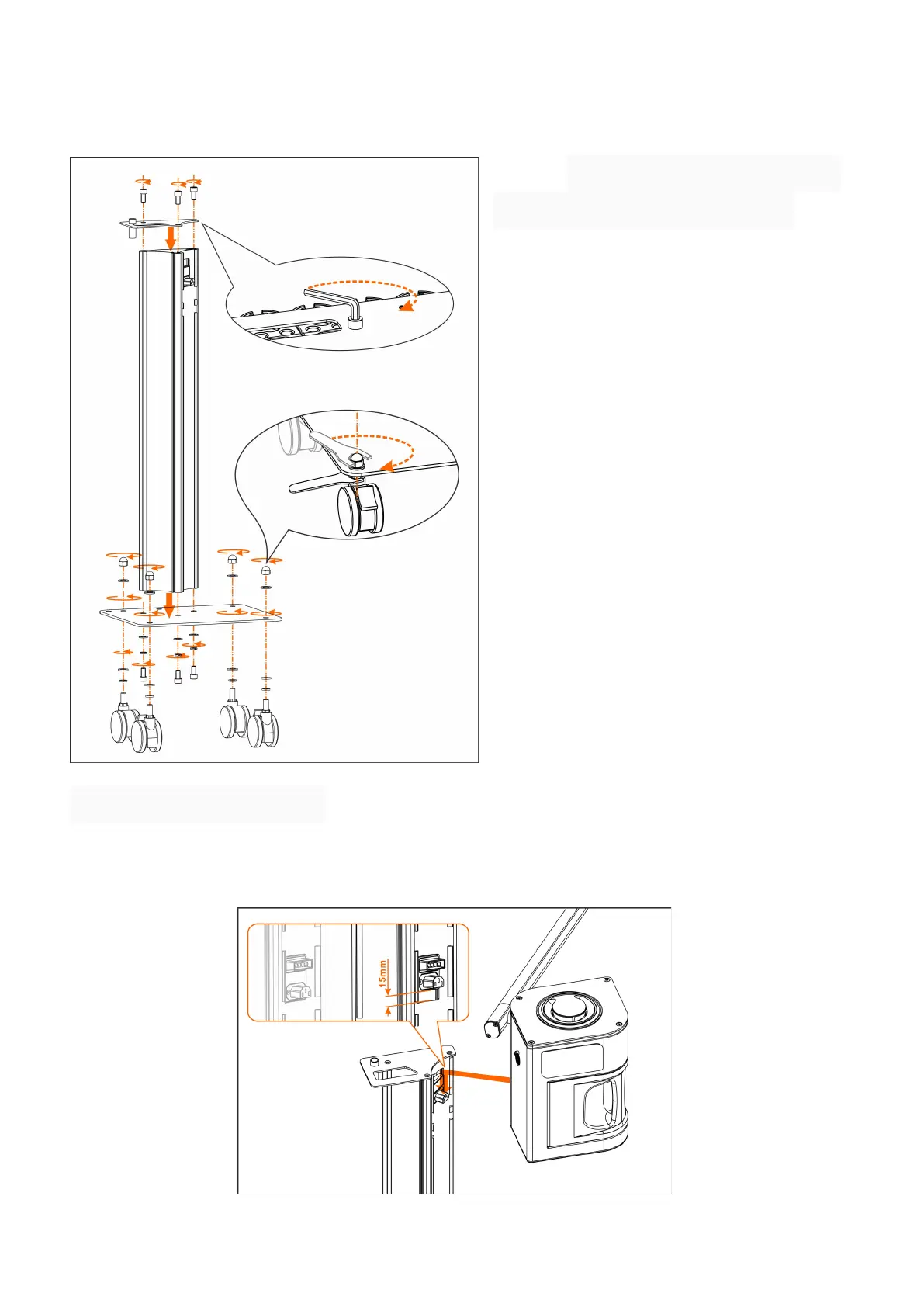 15mm