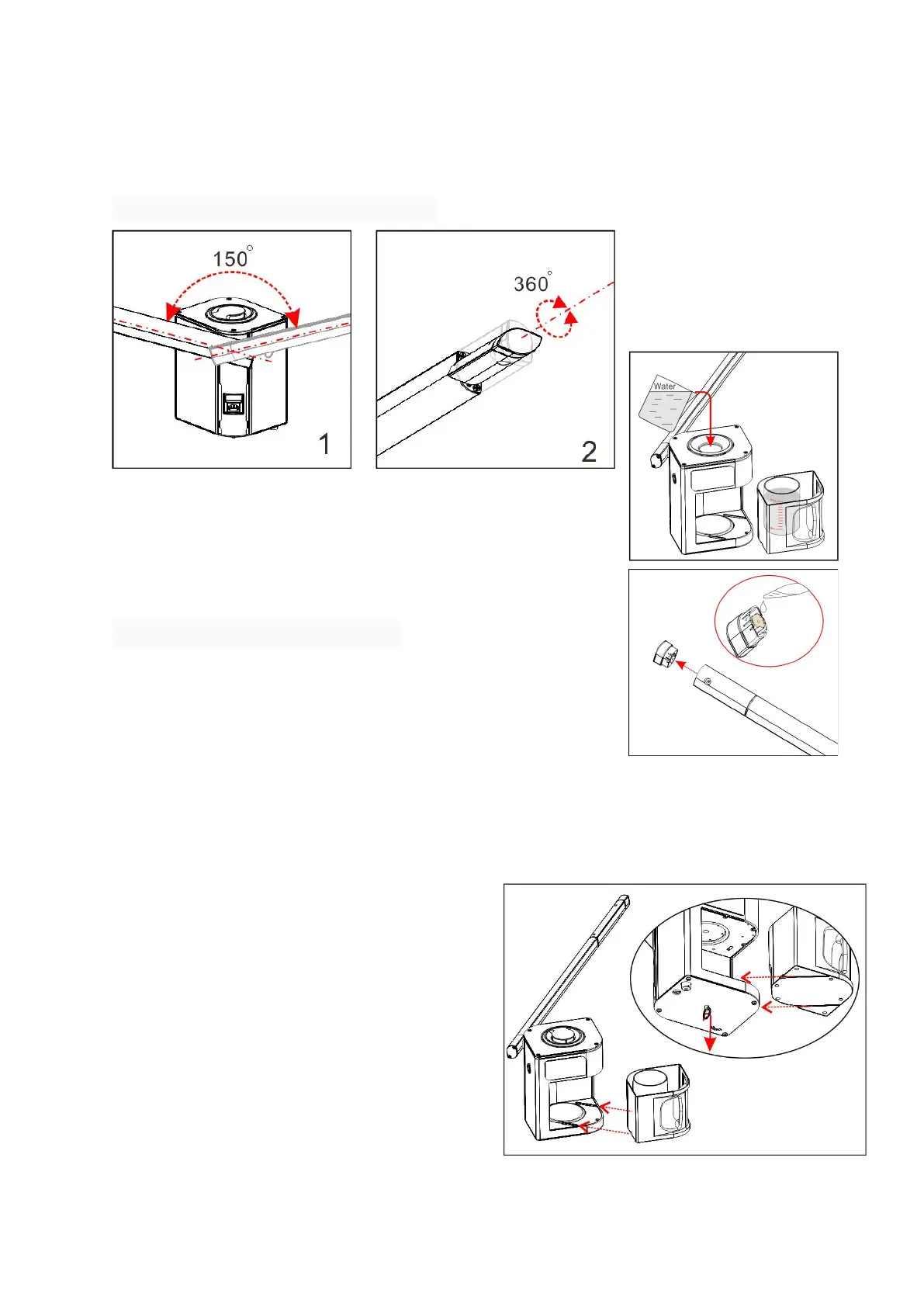 150°

1

360°

2

Water