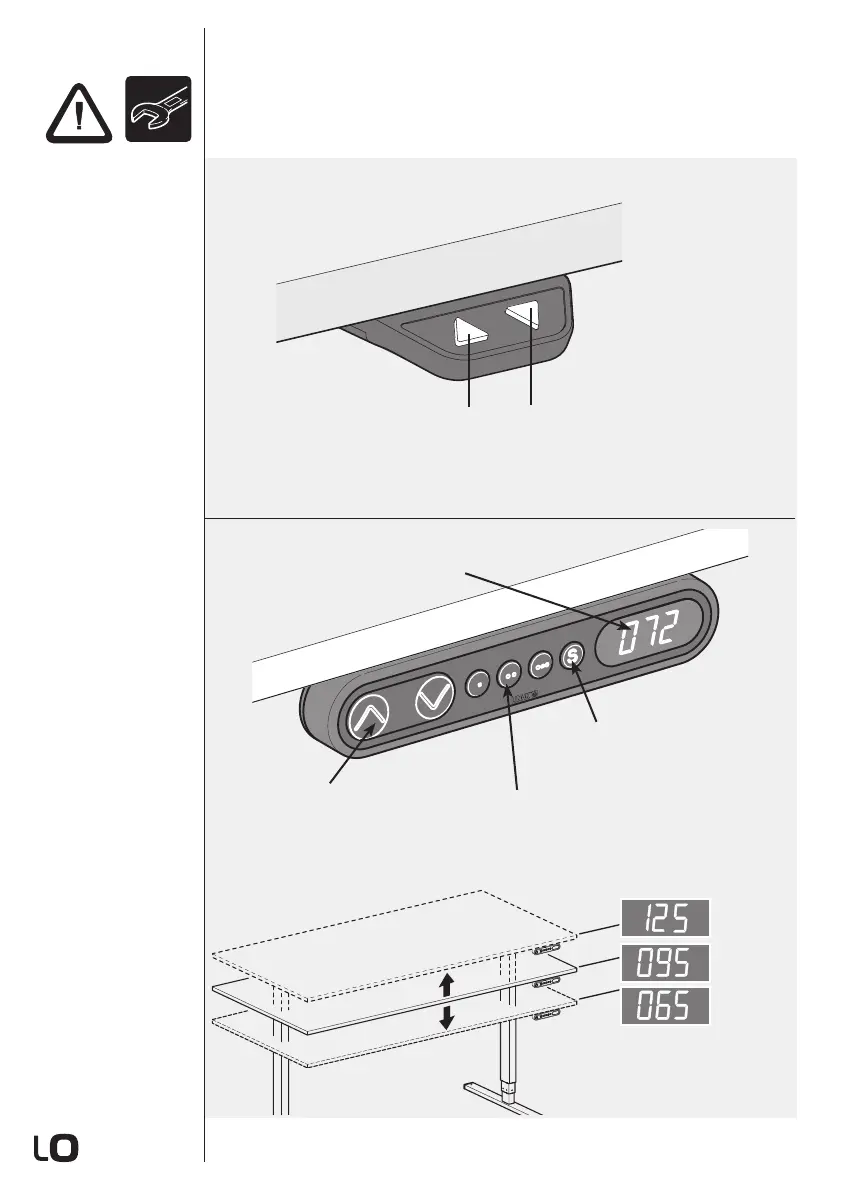 072

S

125

095

065

LO