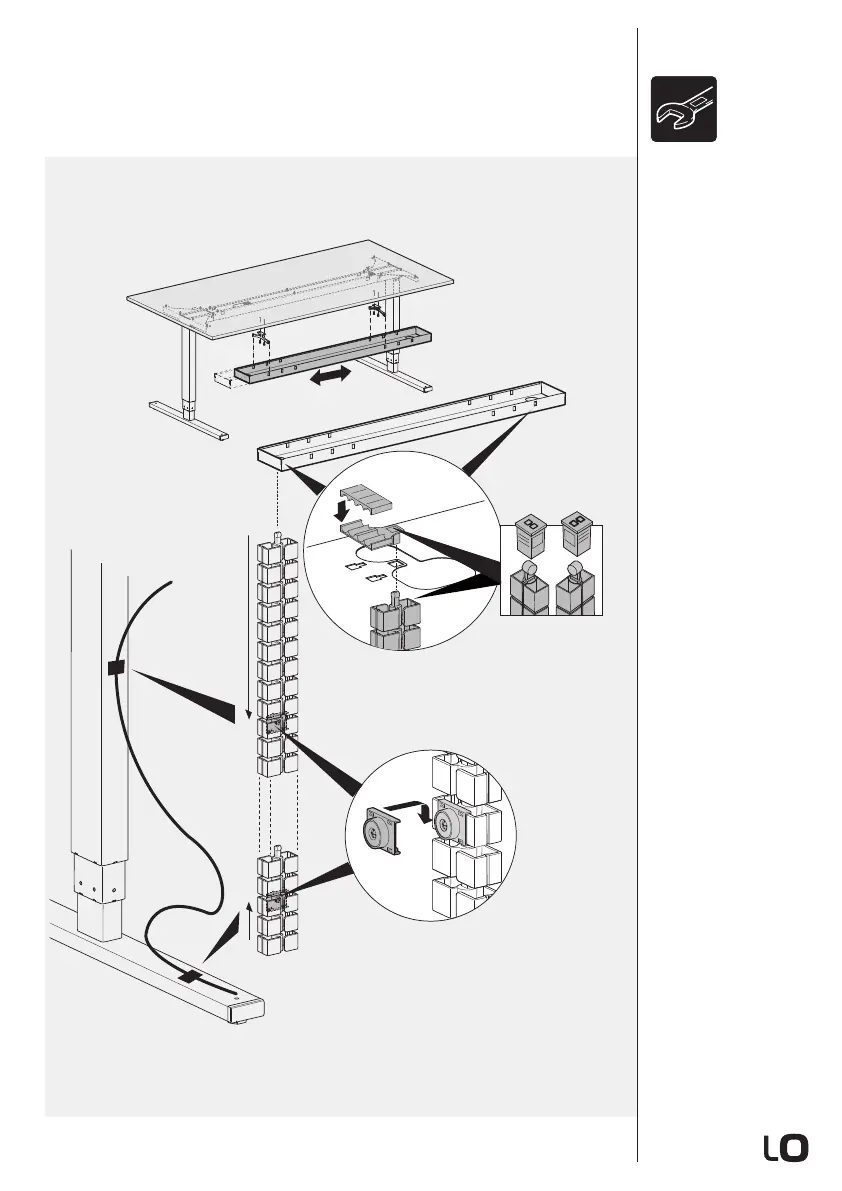 LO