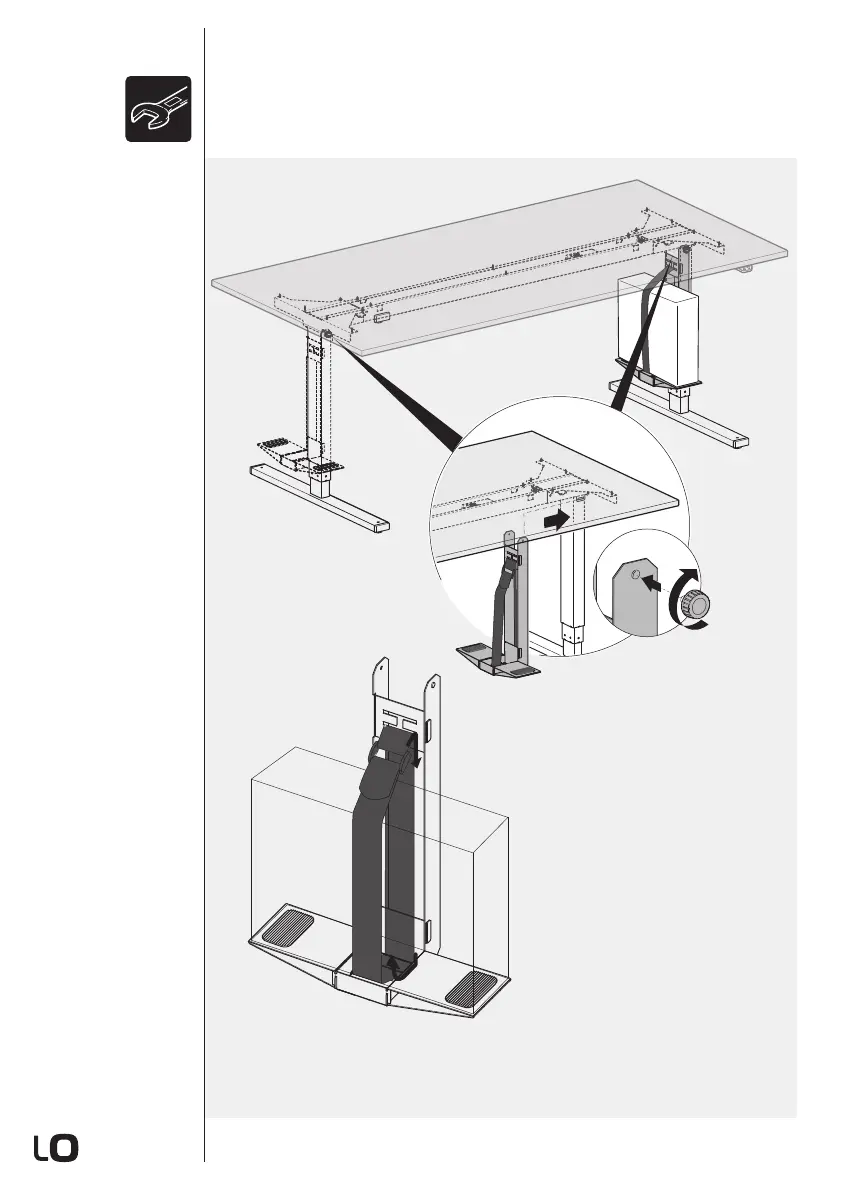 LO