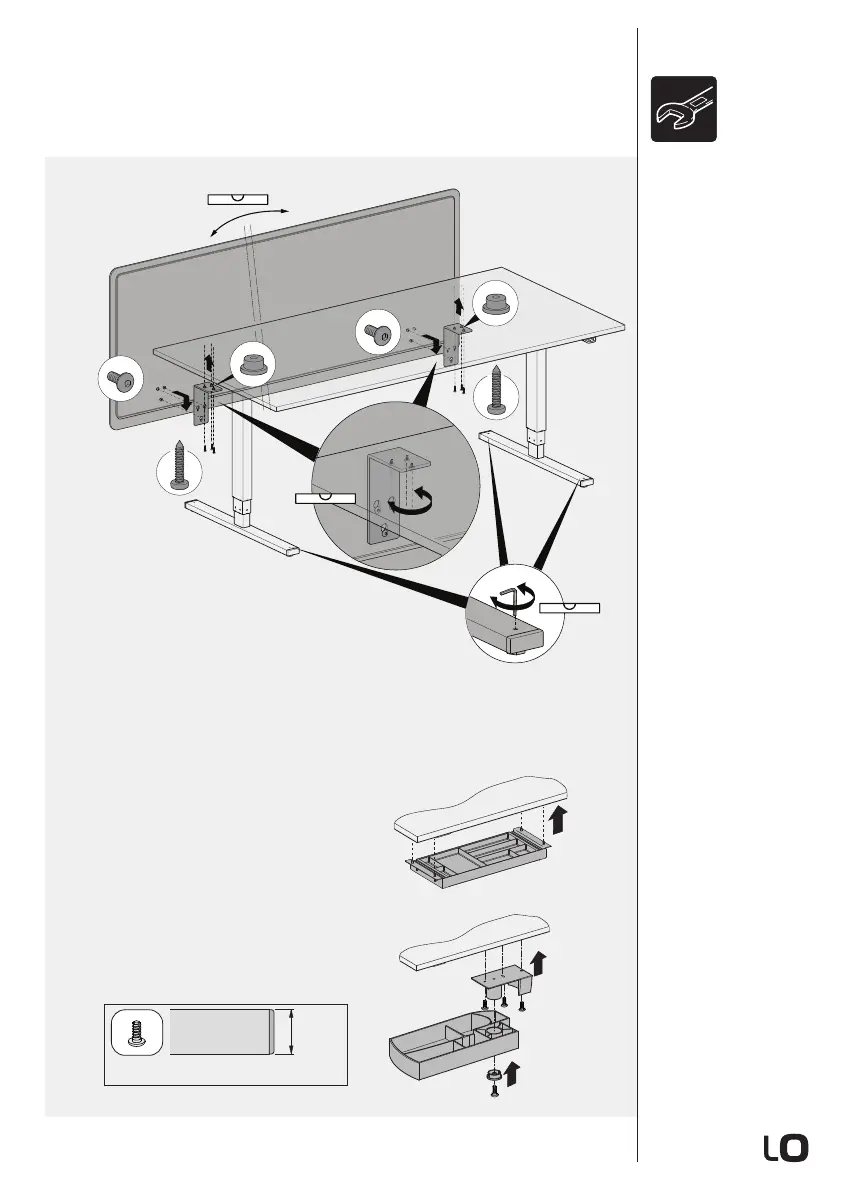 LO