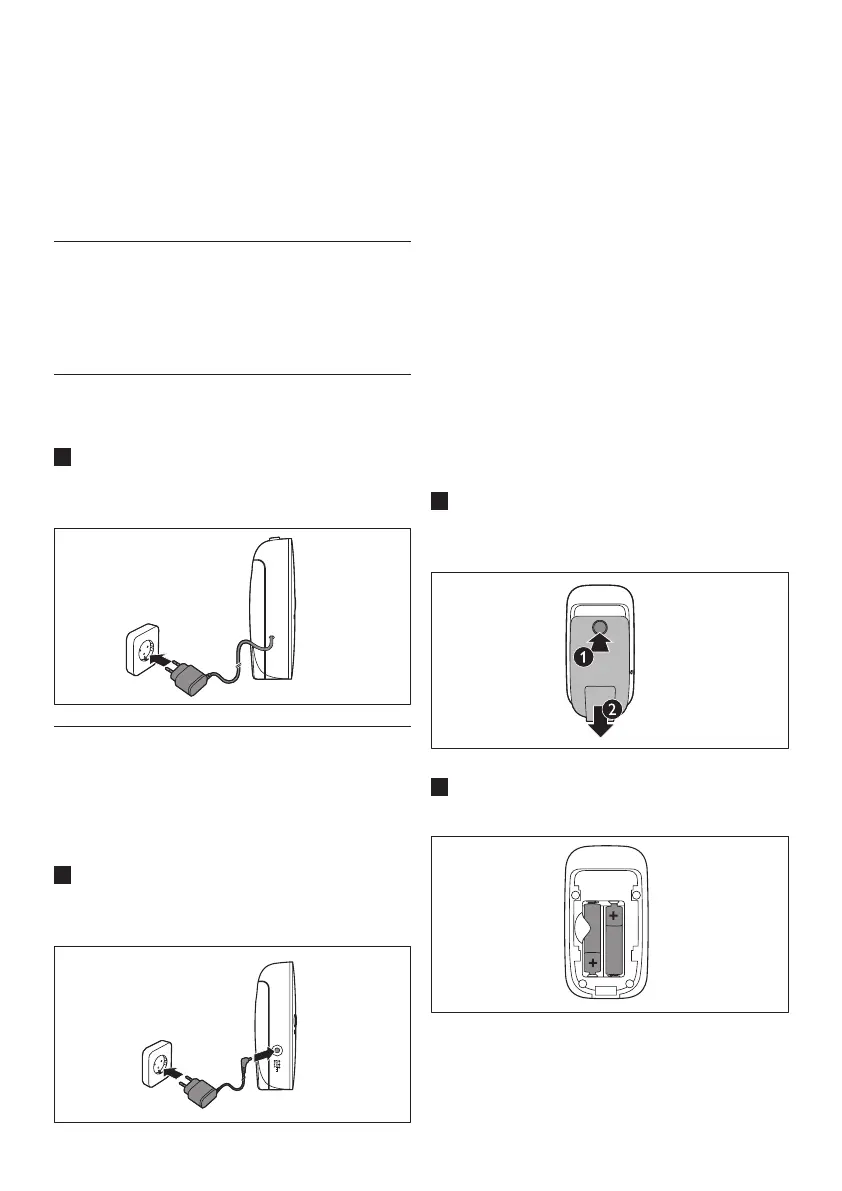 1
2
+
+