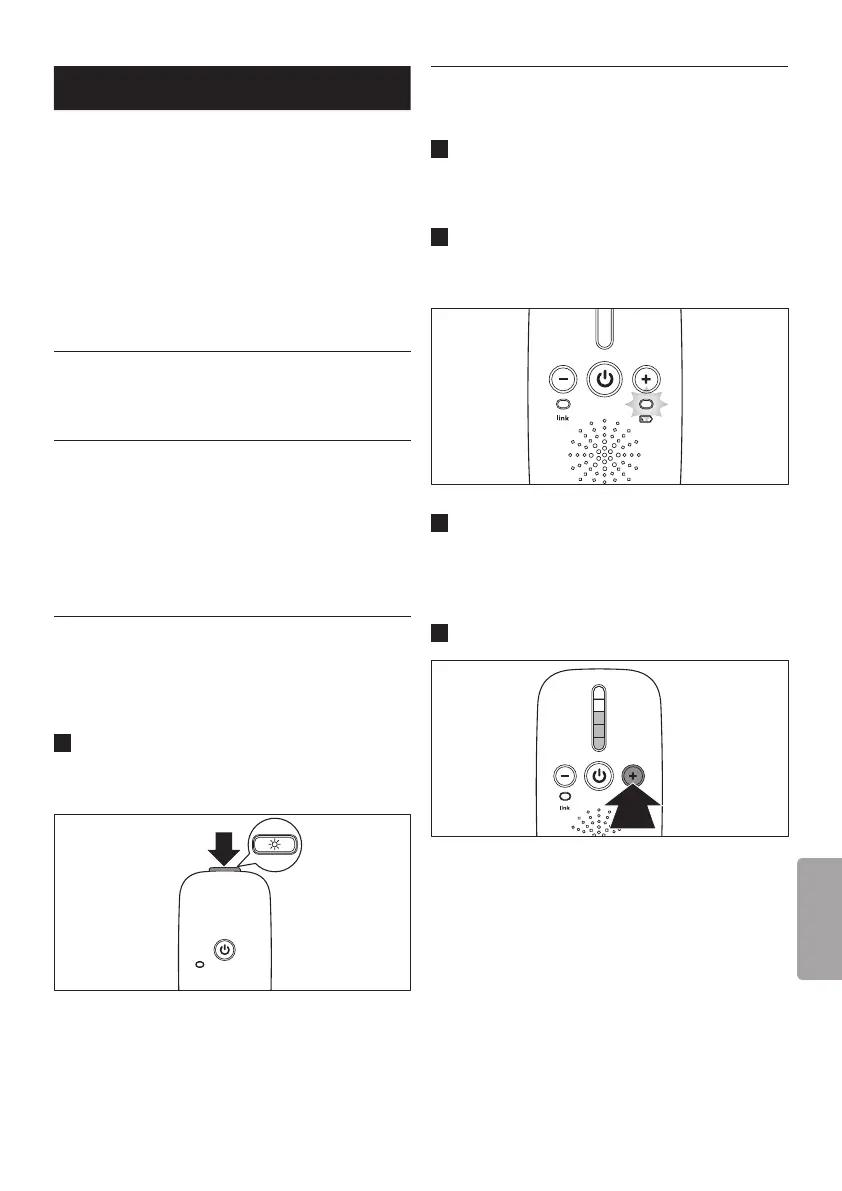 link

link