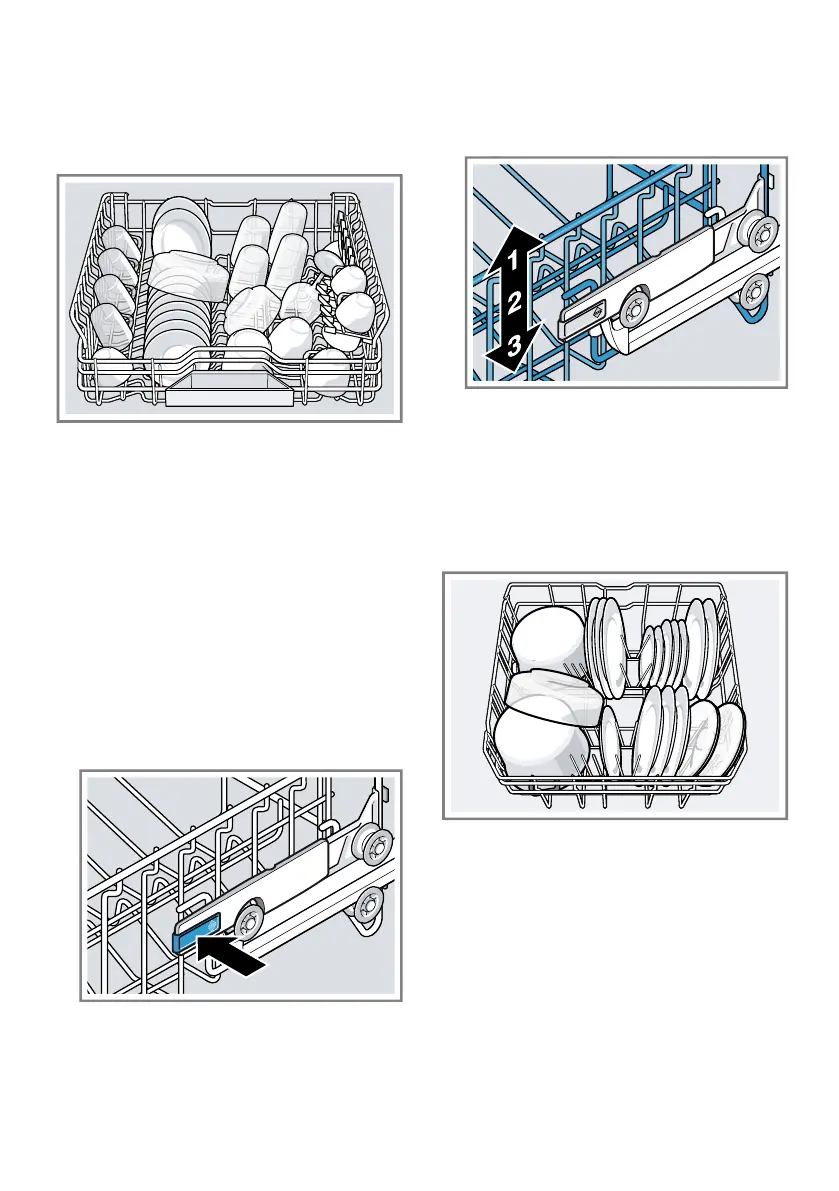 1
2
3