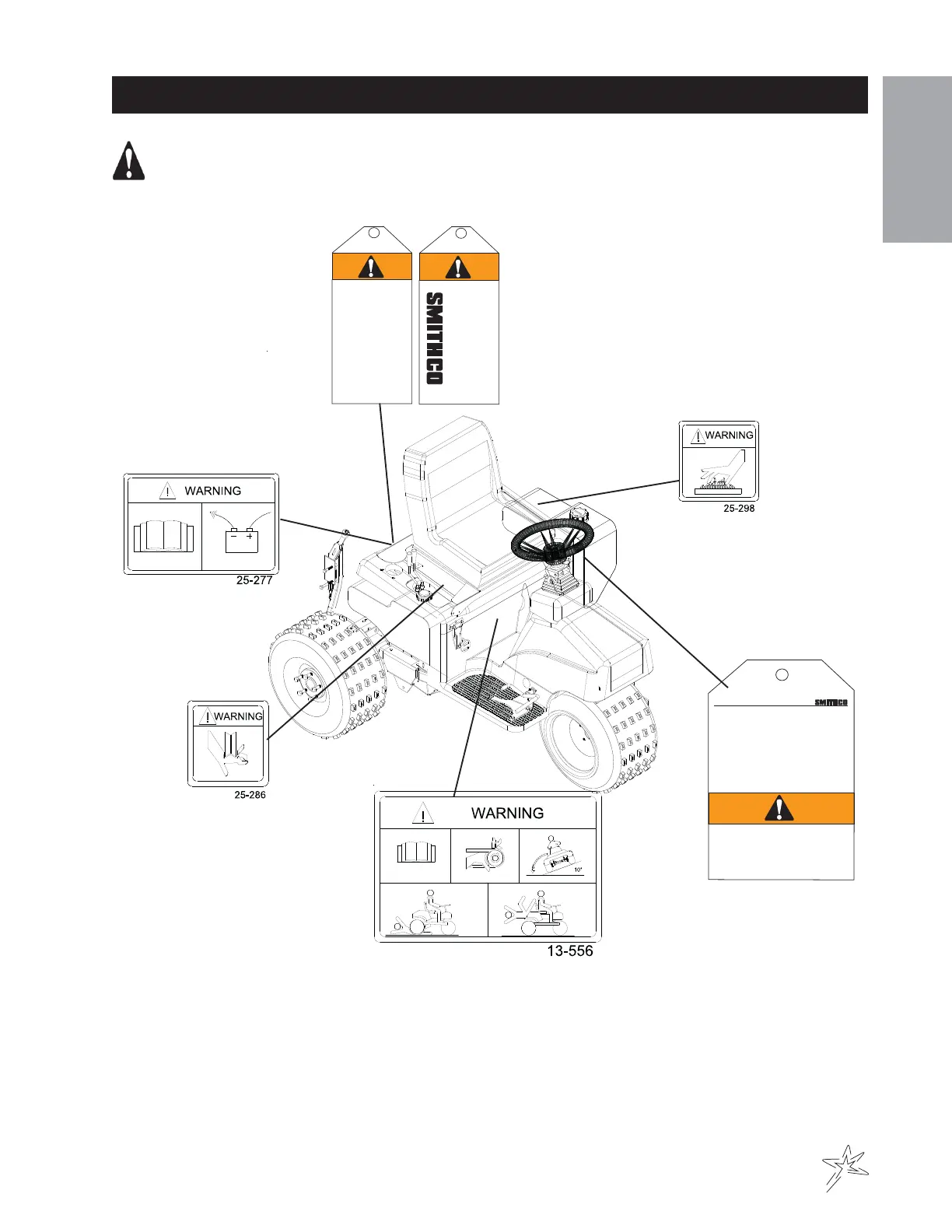 SMITHCO

WARNING

25-298

WARNING

25-277

WARNING

25-286

SMITHCO

WARNING

10°

13-556