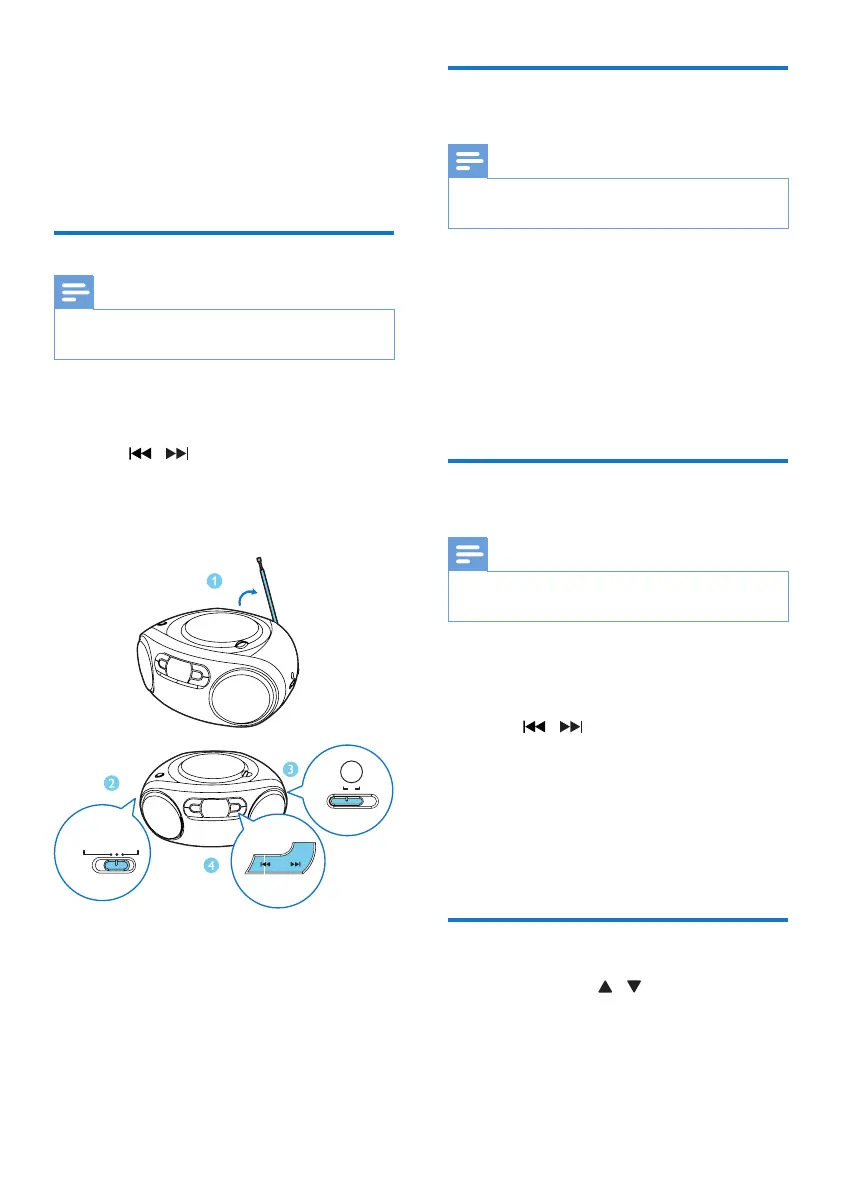 1
2
3
4