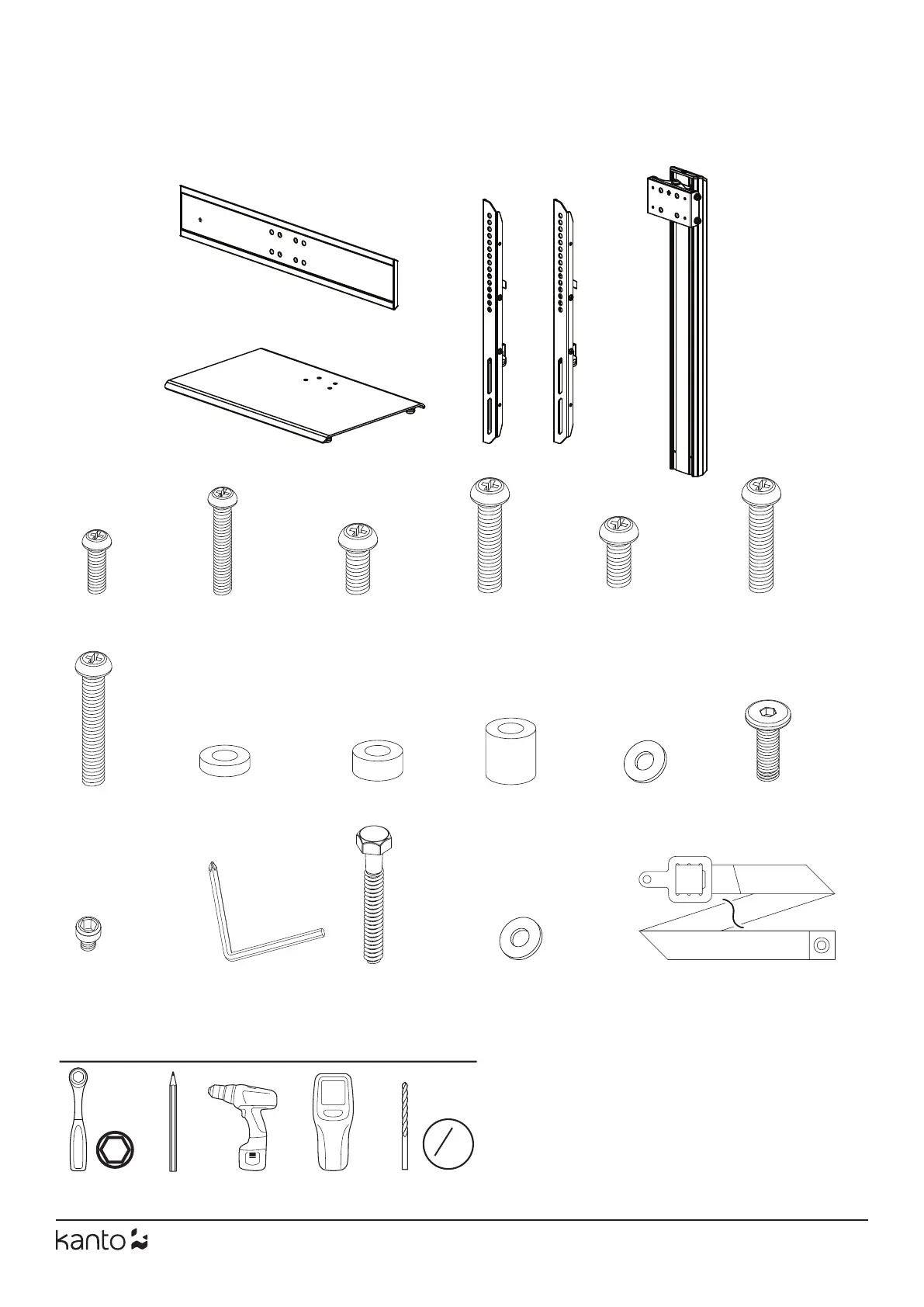 kanto