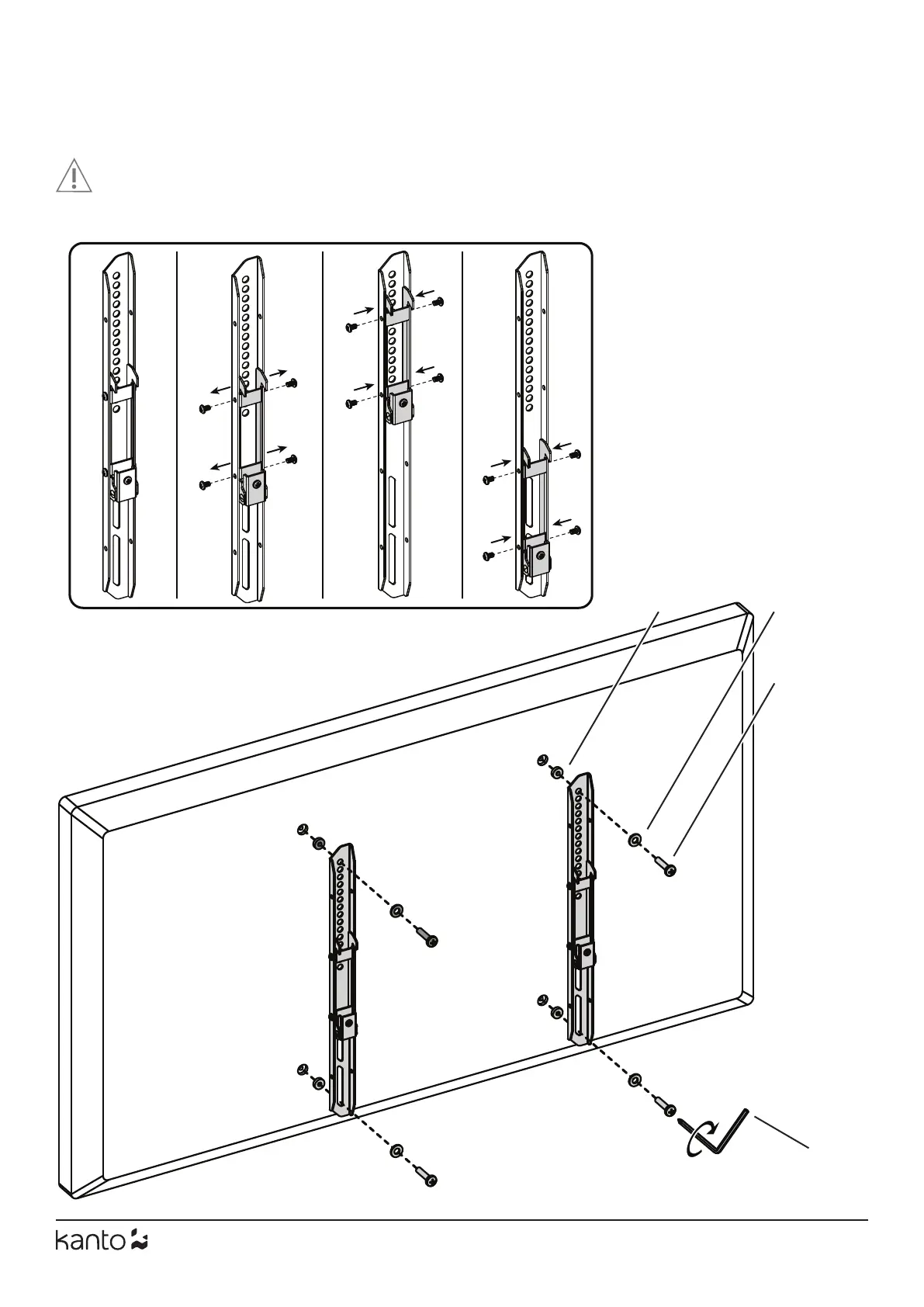 kanto