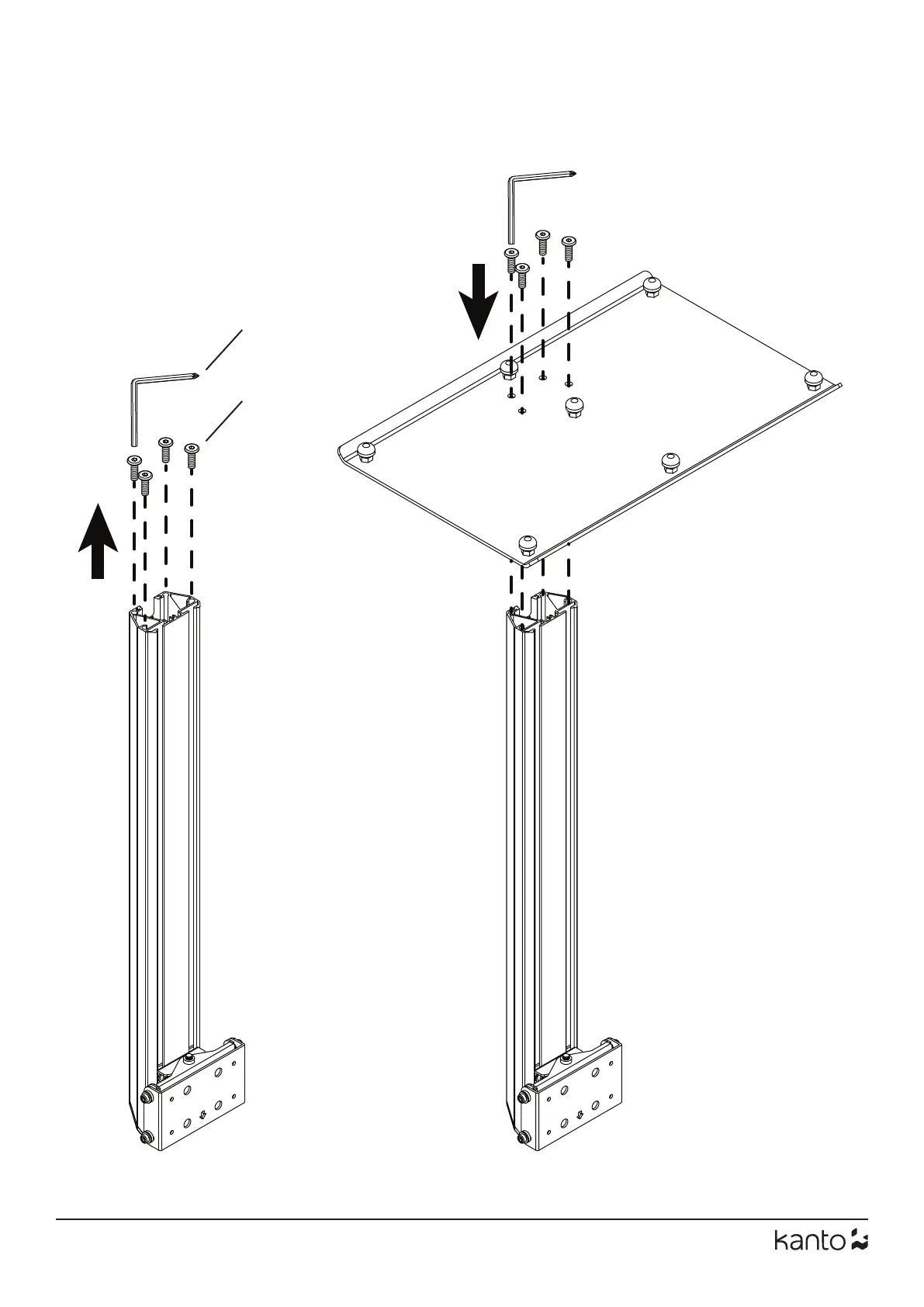 kanto