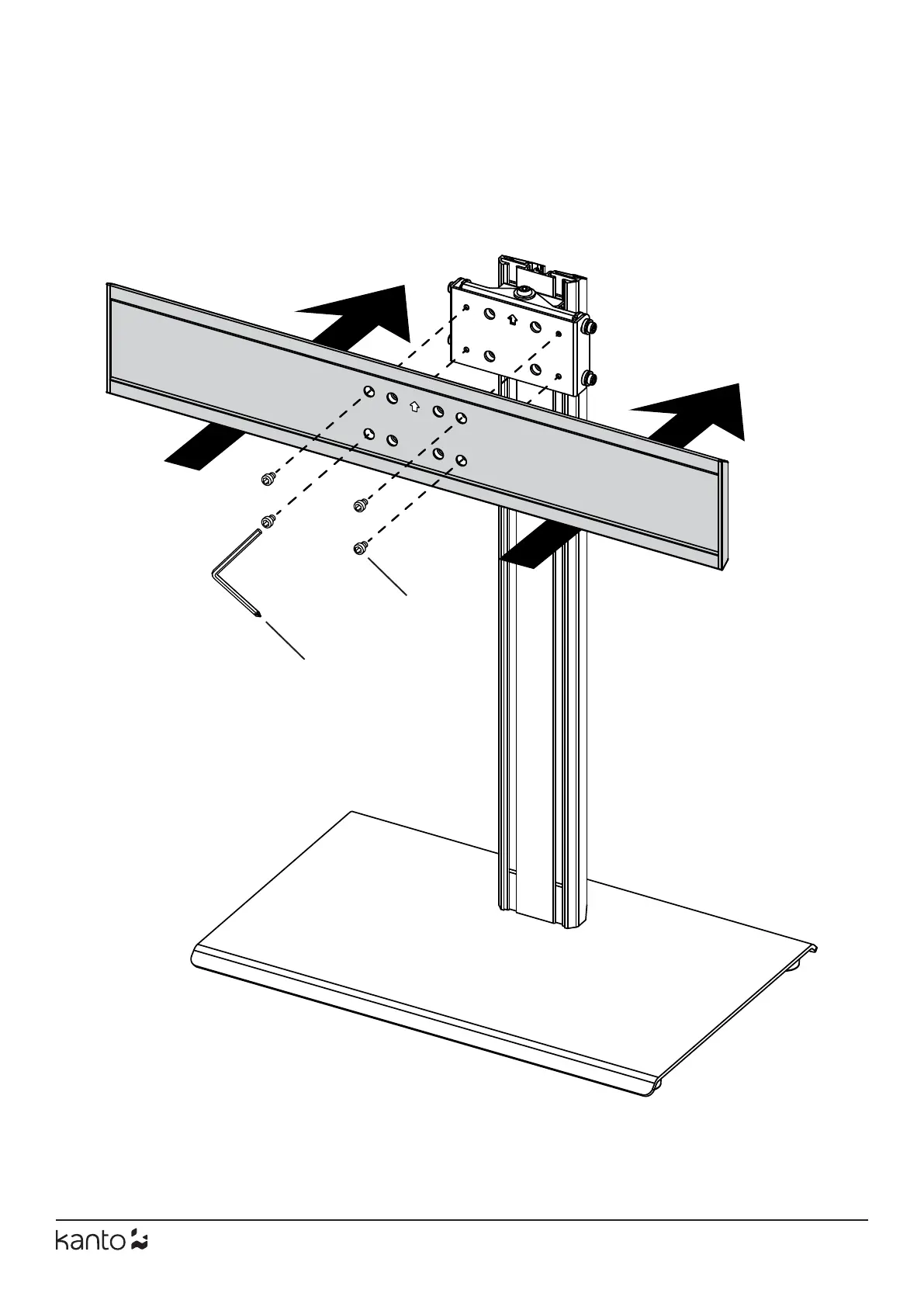 kanto