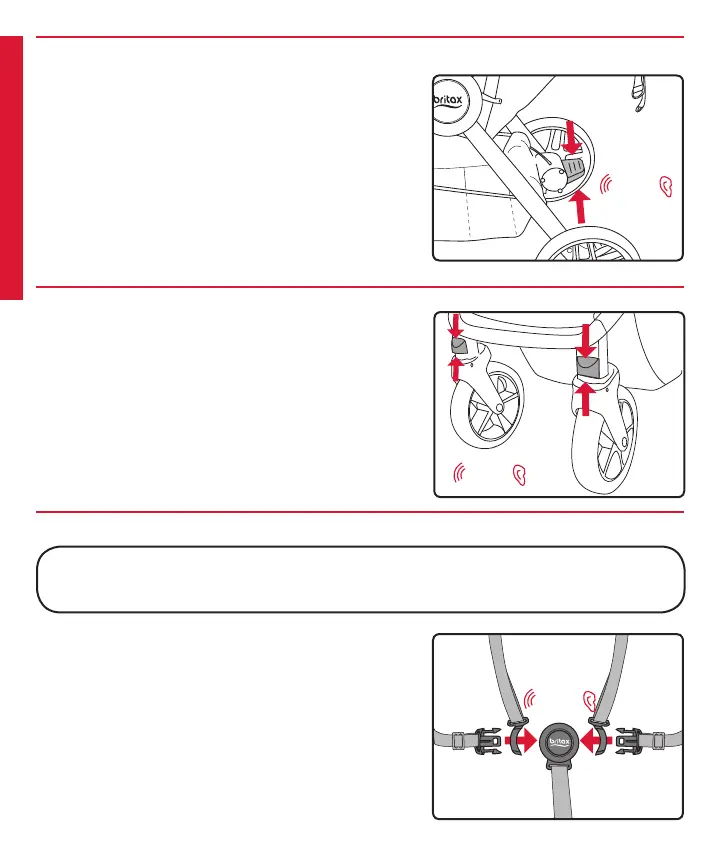 britax

britax