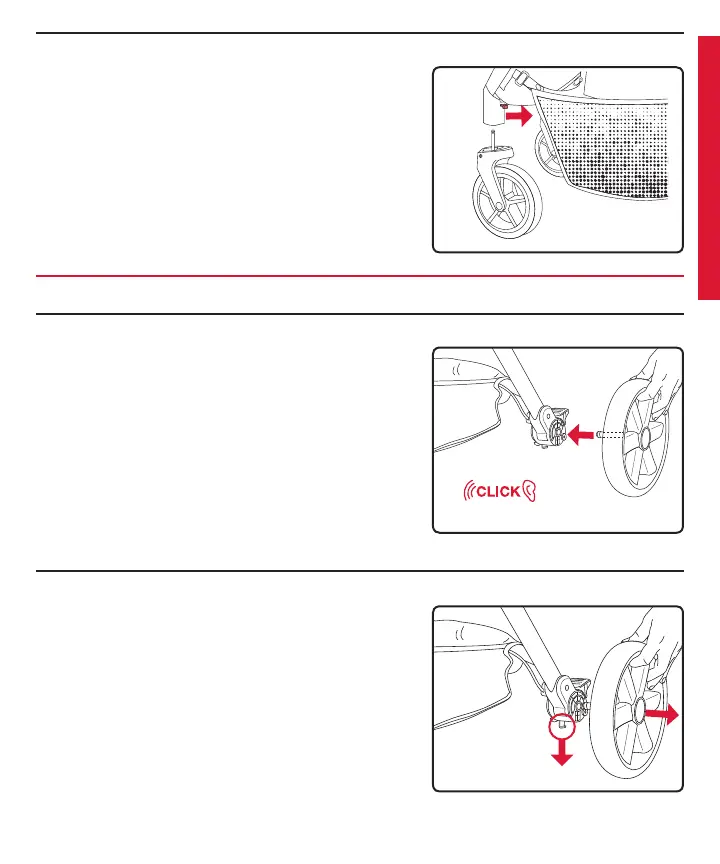 CLICK