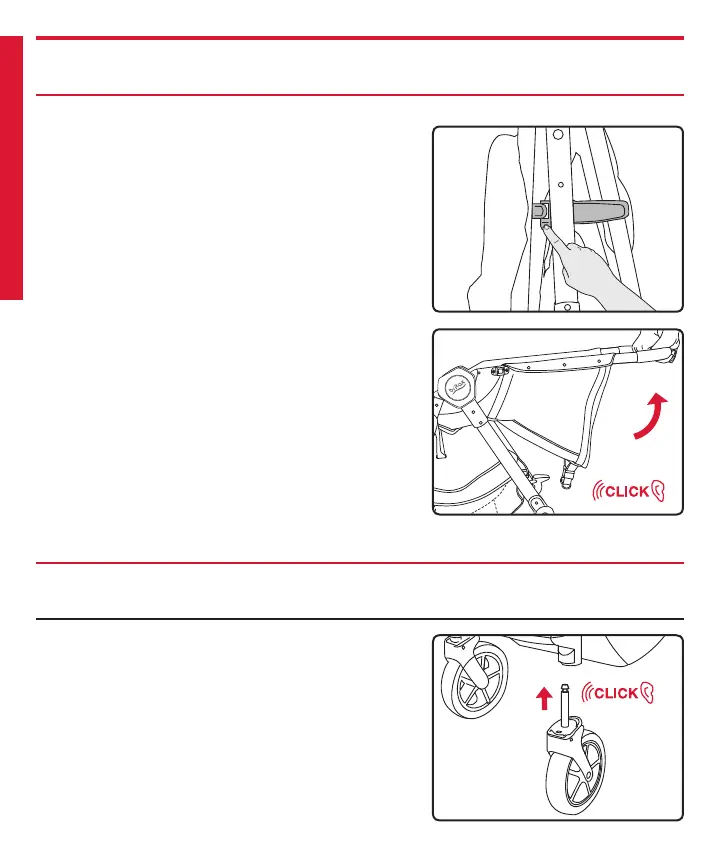 Britax

CLICK

CLICK