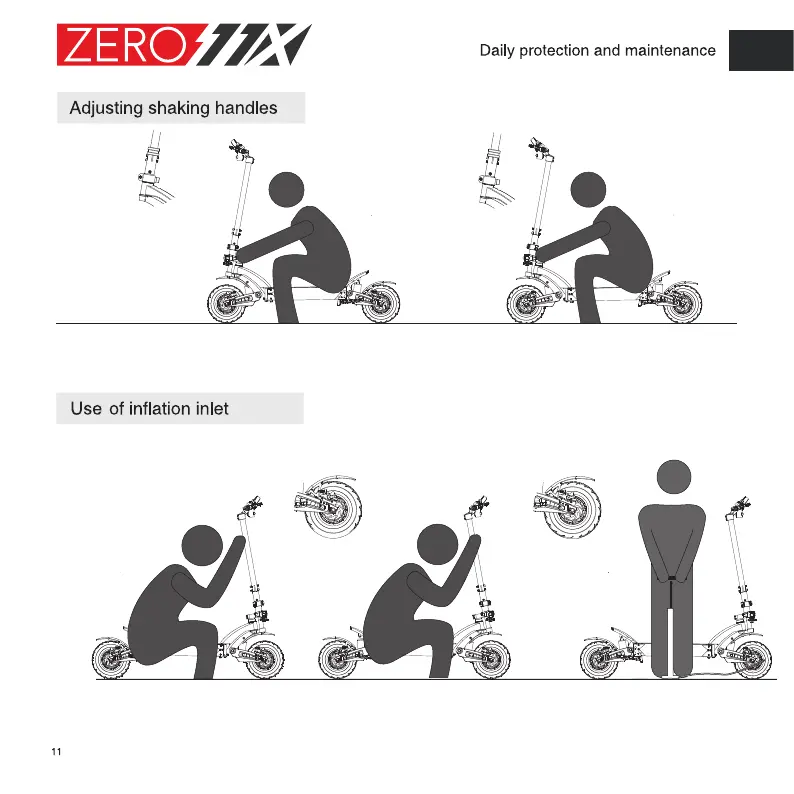 ZERO 11X

Daily protection and maintenance

Adjusting shaking handles

Use of inflation inlet

11