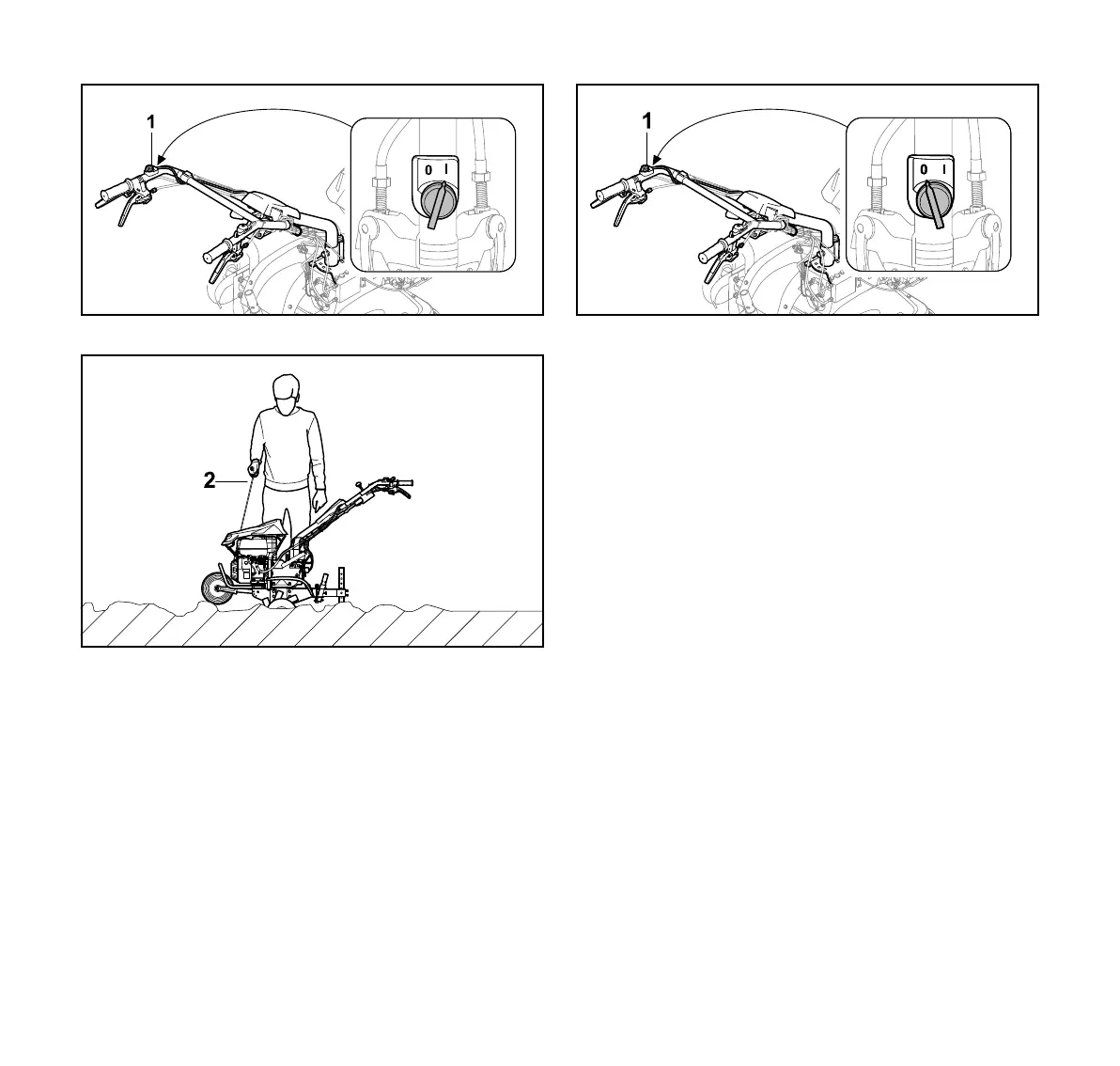 1

0 I

1

0 I

2