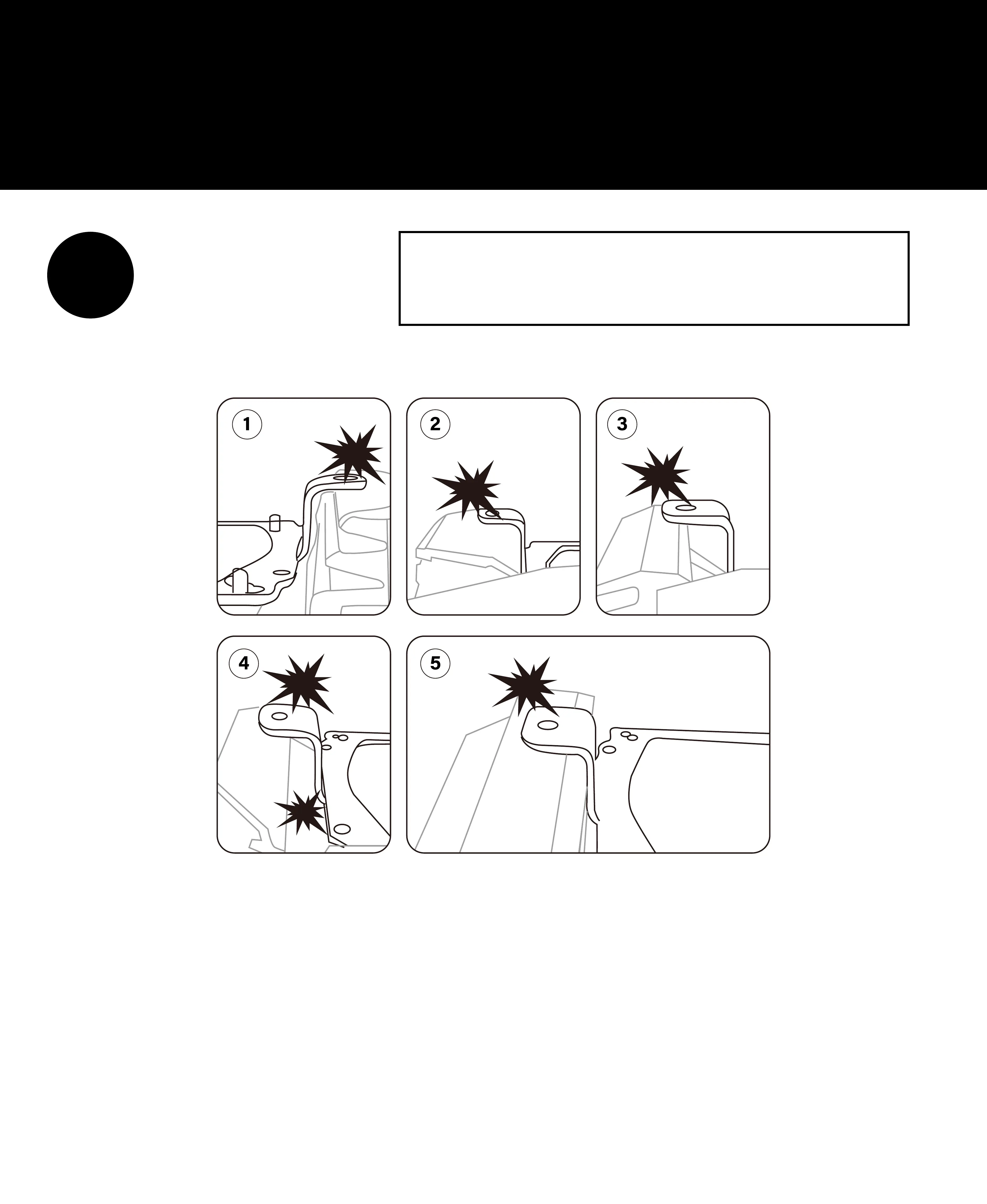 1

2

3

4

5