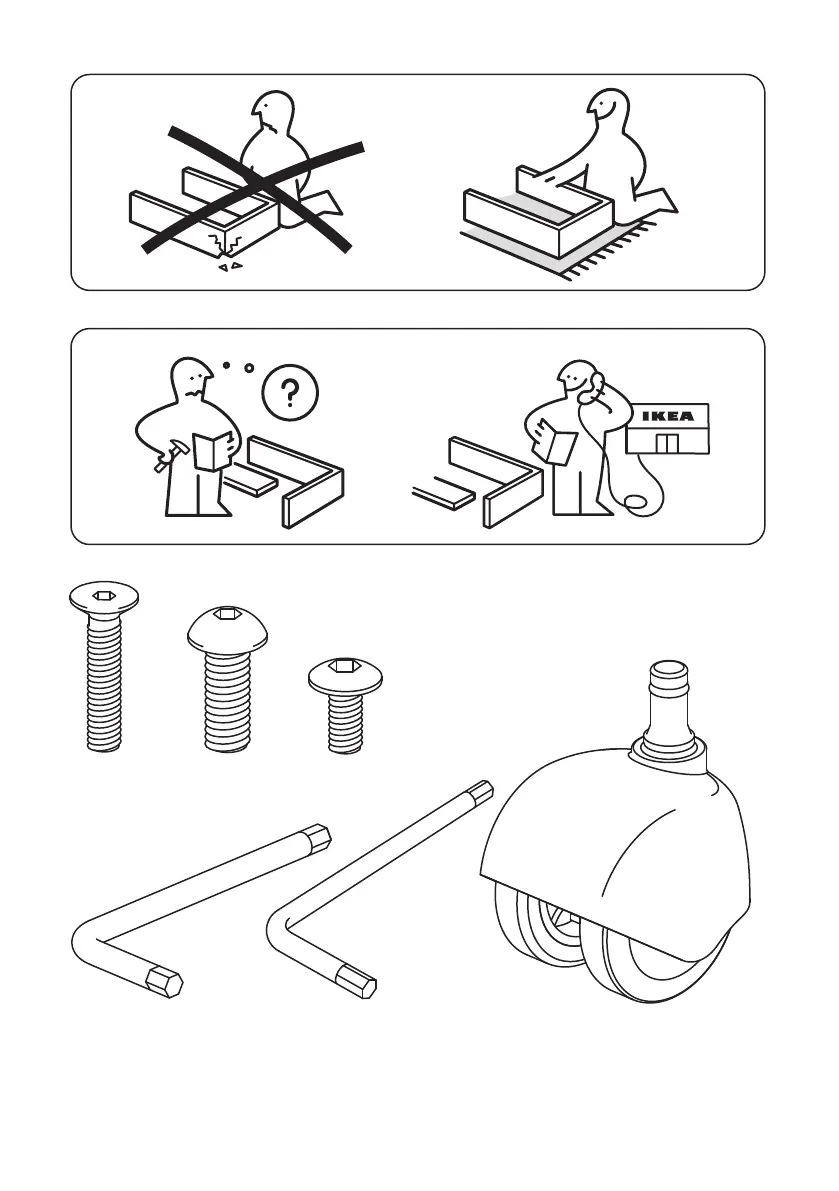 ?

IKEA