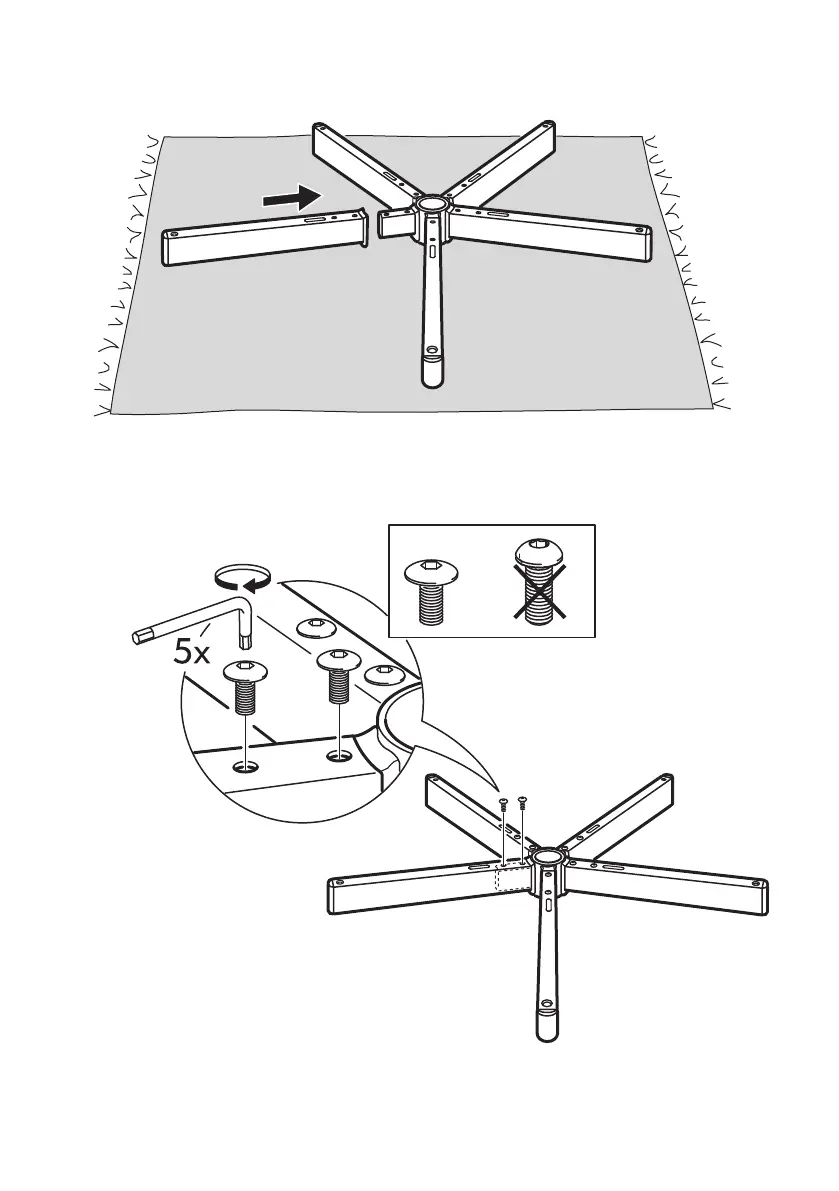 5x