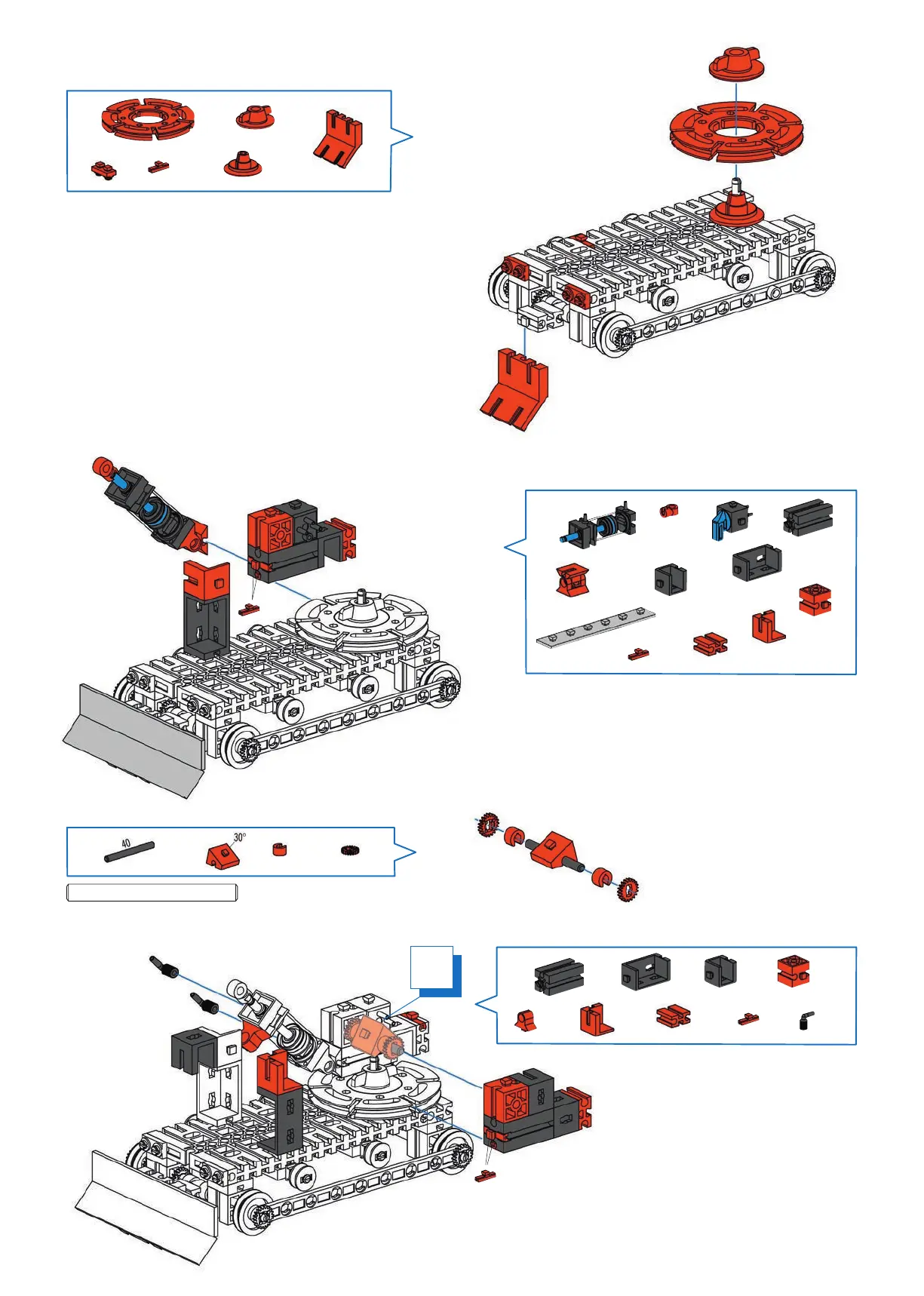 40

30°