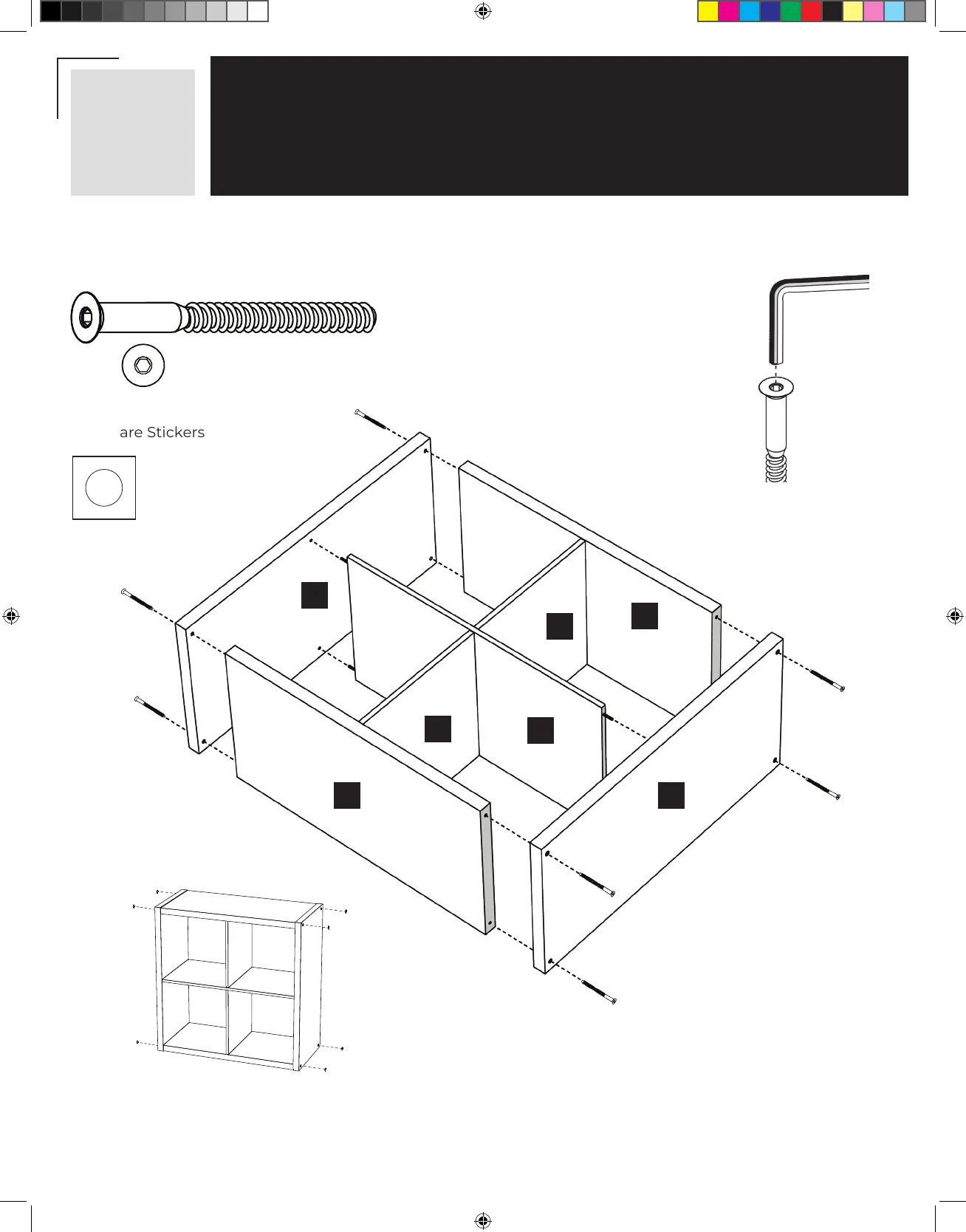 are Stickers