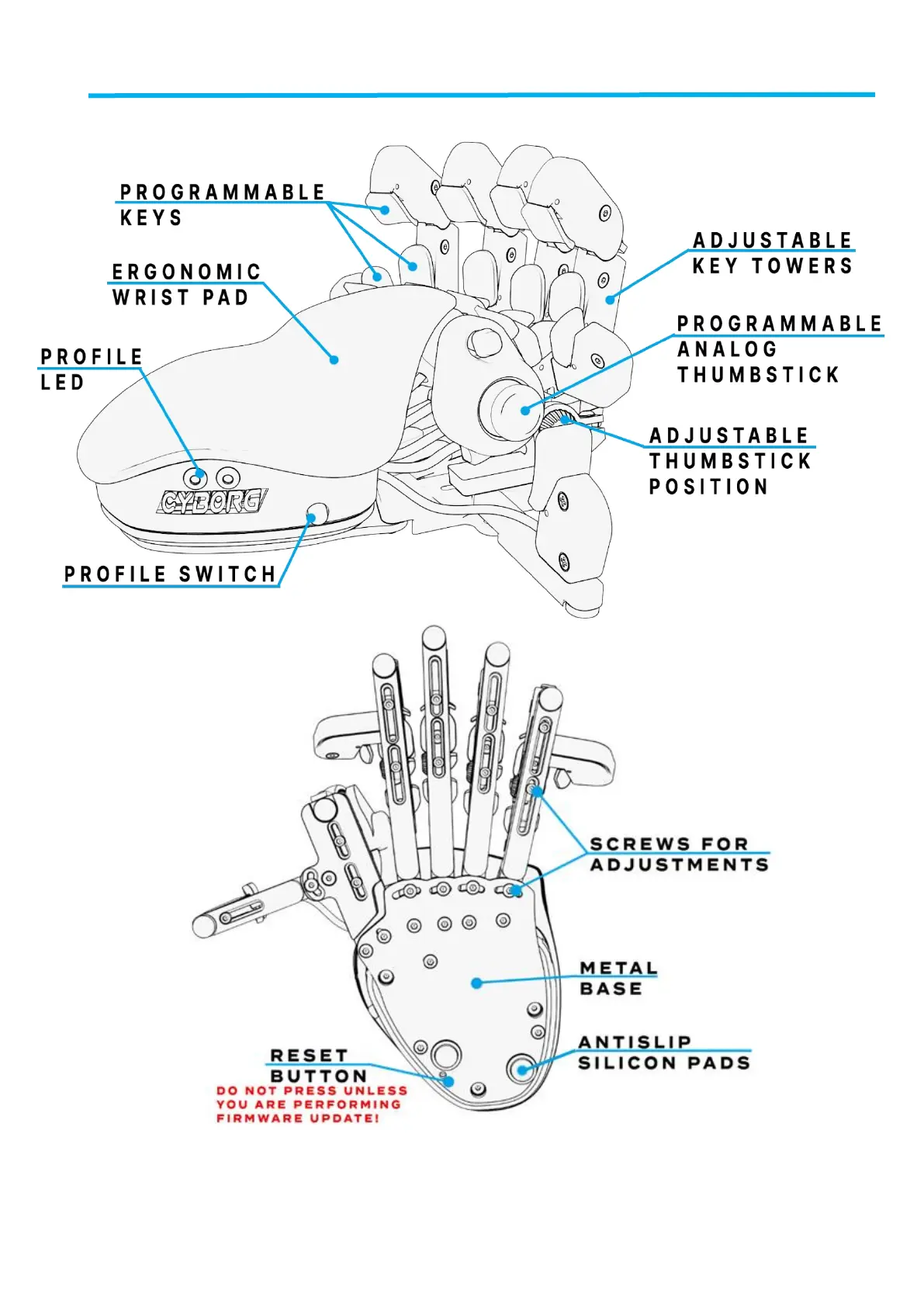 PROGRAMMABLE KEYS

ERGONOMIC WRIST PAD

PROFILE LED

CYBORG

PROFILE SWITCH

ADJUSTABLE KEY TOWERS

PROGRAMMABLE ANALOG THUMBSTICK

ADJUSTABLE THUMBSTICK POSITION

SCREWS FOR ADJUSTMENTS

METAL BASE

ANTISLIP SILICON PADS

RESET BUTTON
DO NOT PRESS UNLESS YOU ARE PERFORMING FIRMWARE UPDATE!