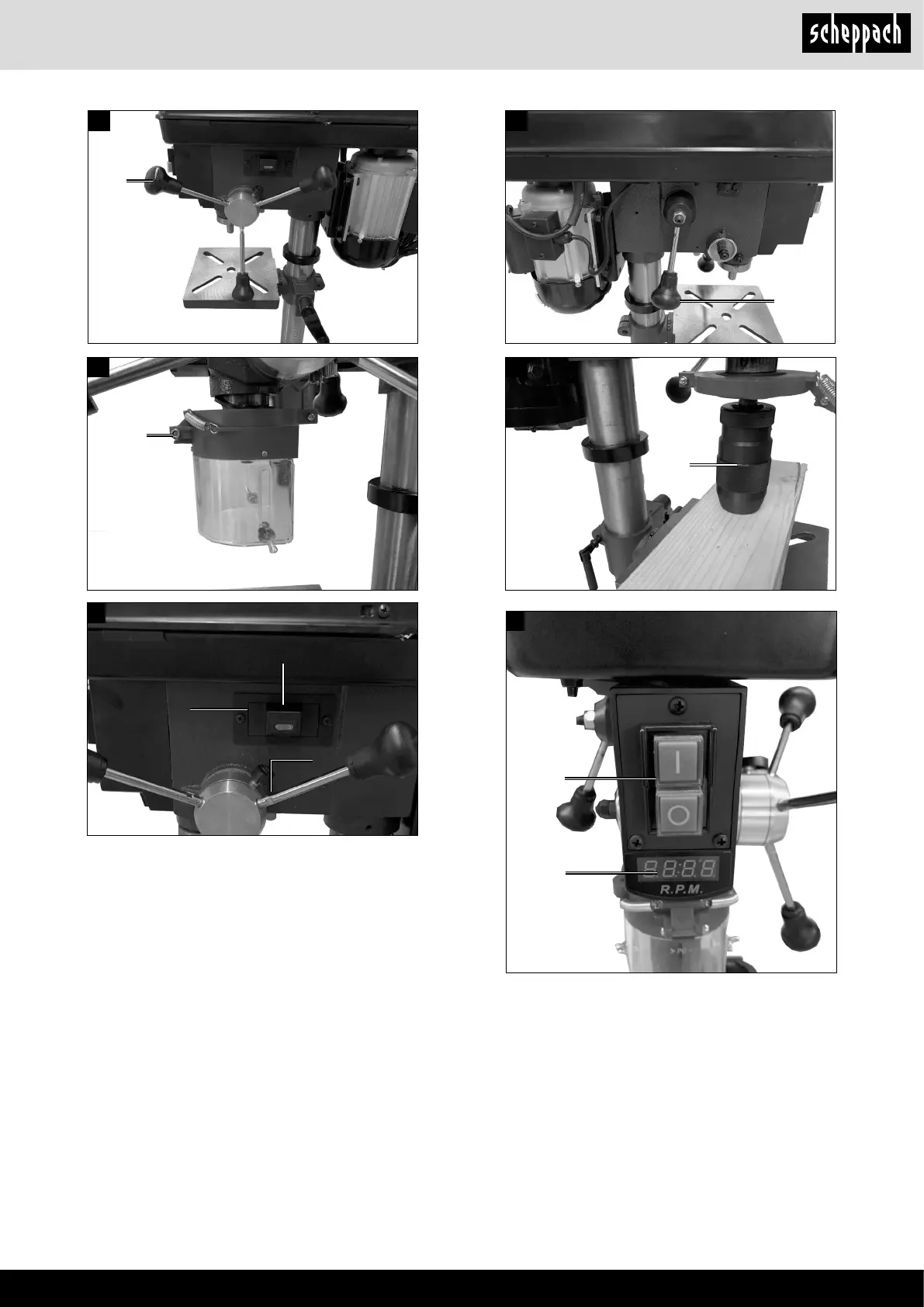 scheppach

I

O

R.P.M.