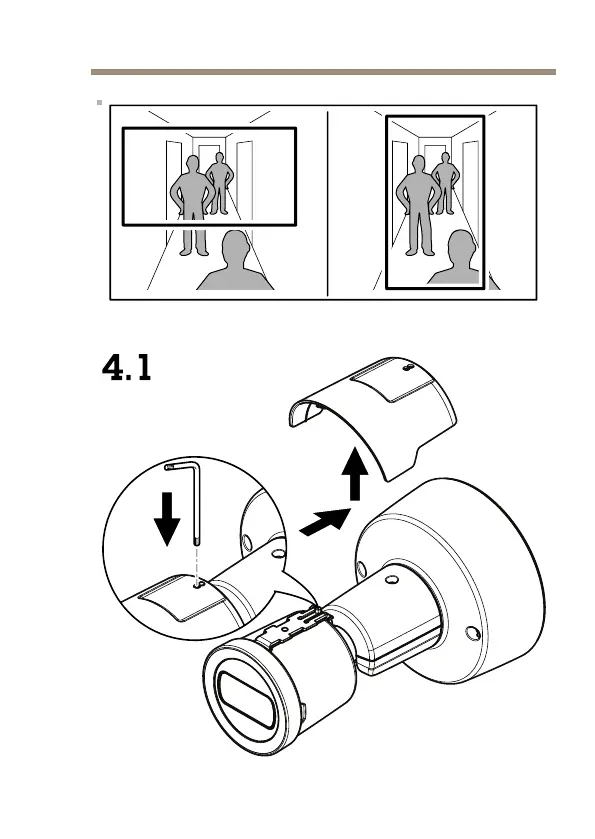 4.1